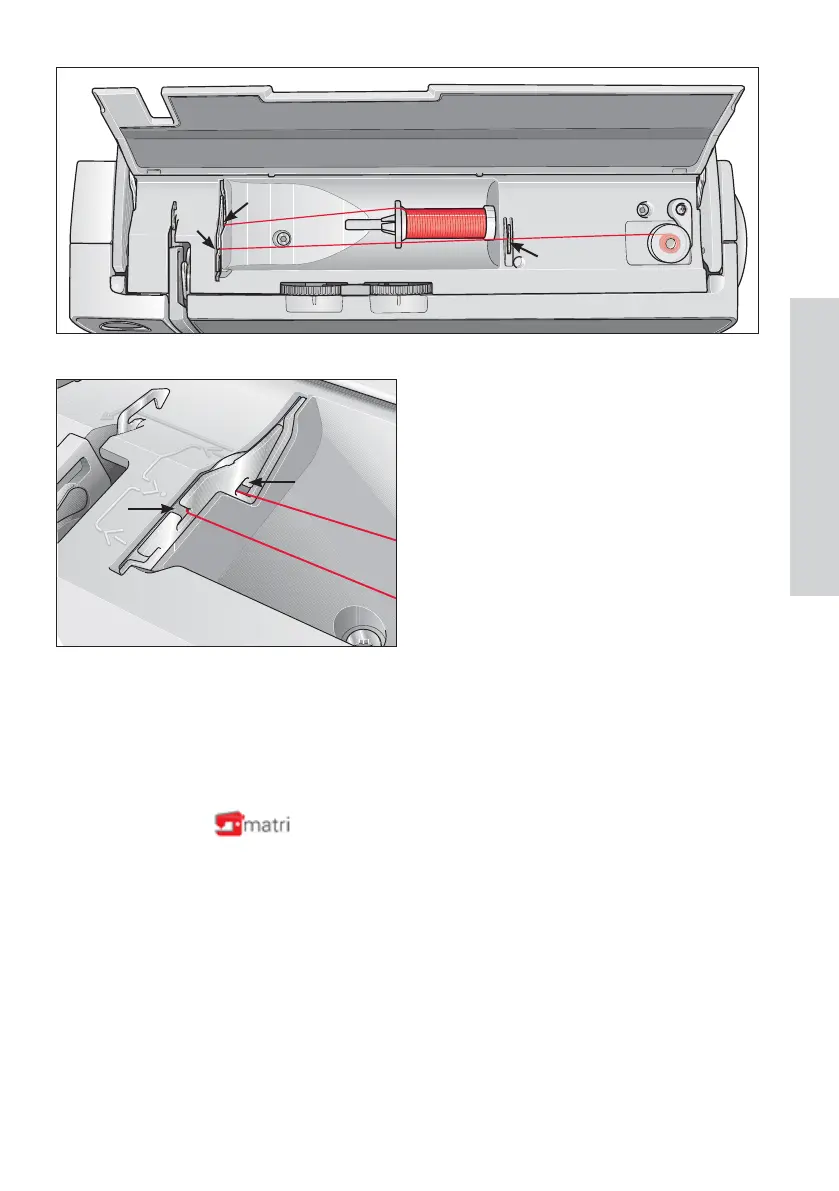 matri