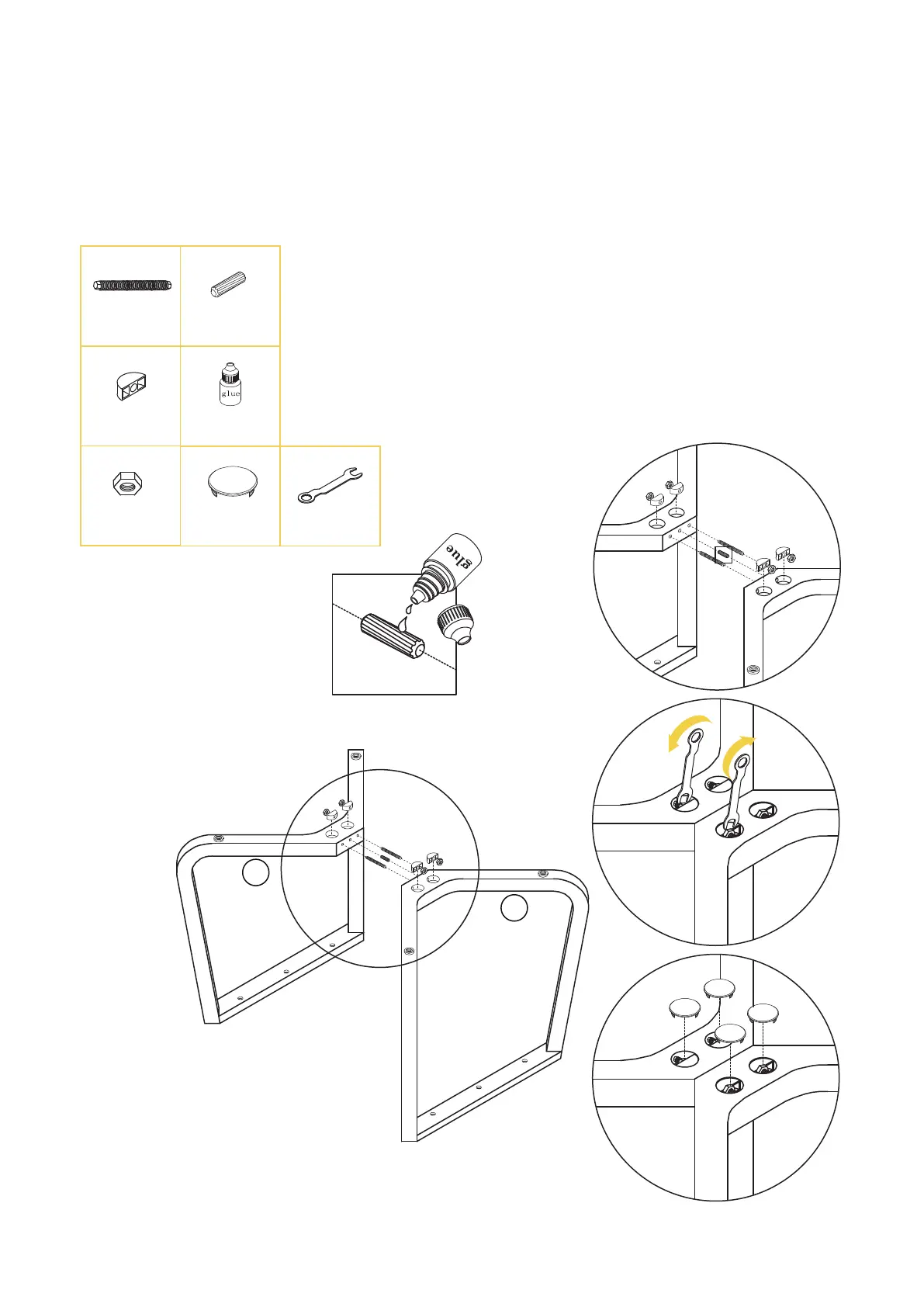 glue

glue