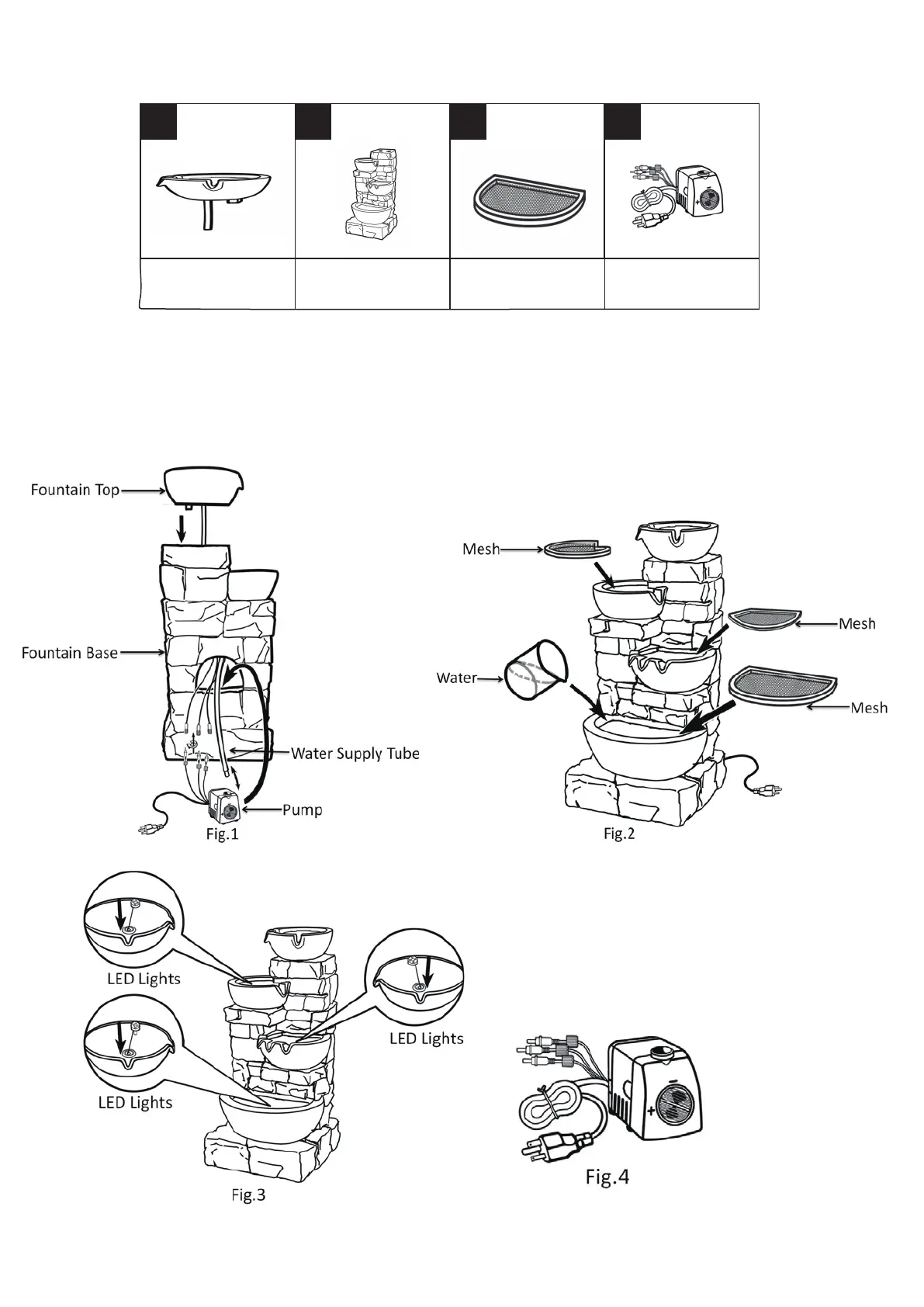 Fountain Top

Fountain Base

Water Supply Tube

Pump

Fig.1

Mesh

Mesh

Water

Mesh

Fig.2

LED Lights

LED Lights

LED Lights

Fig.3

Fig.4