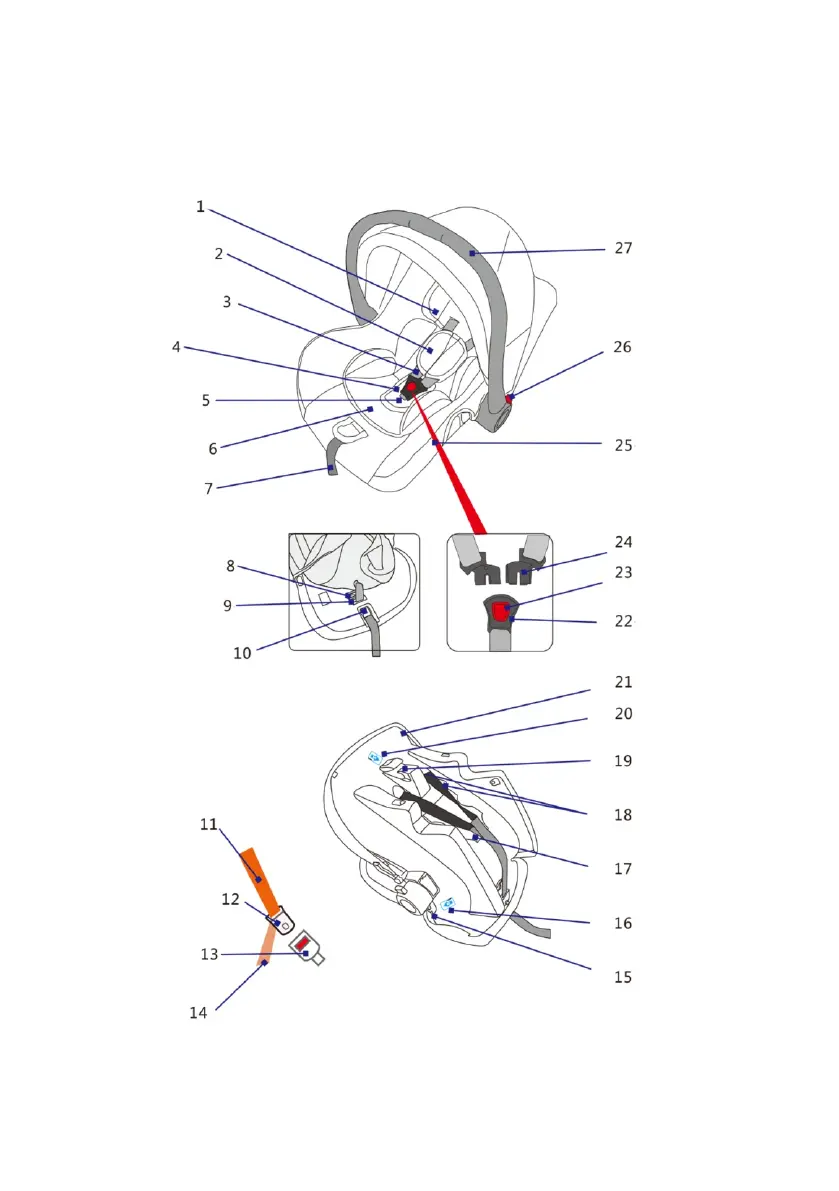 1
2
3
4
5
6
7
27
26
25
8
9
10
24
23
22
21
20
19
18
17
16
15
11
12
13
14