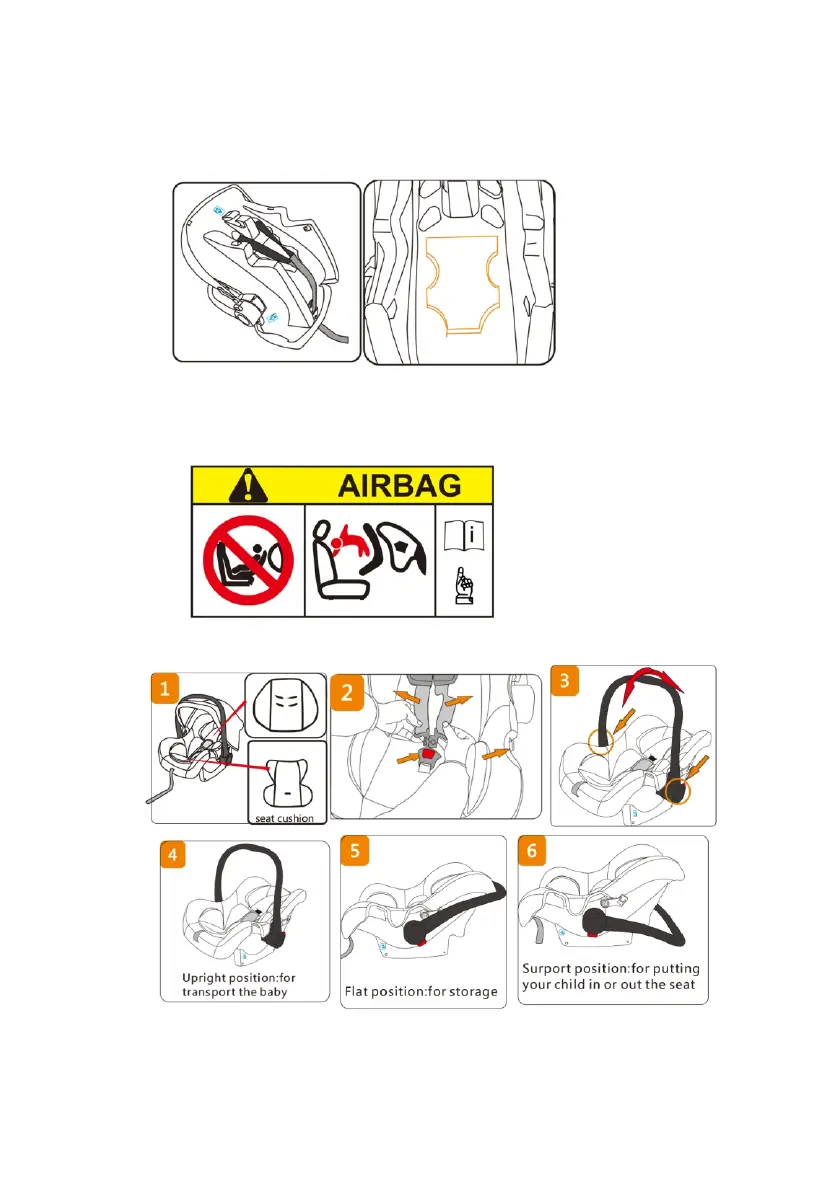 AIRBAG

i

1

seat cushion

2

3

4

Upright position:for transport the baby

5

Flat position:for storage

6

Surport position:for putting your child in or out the seat