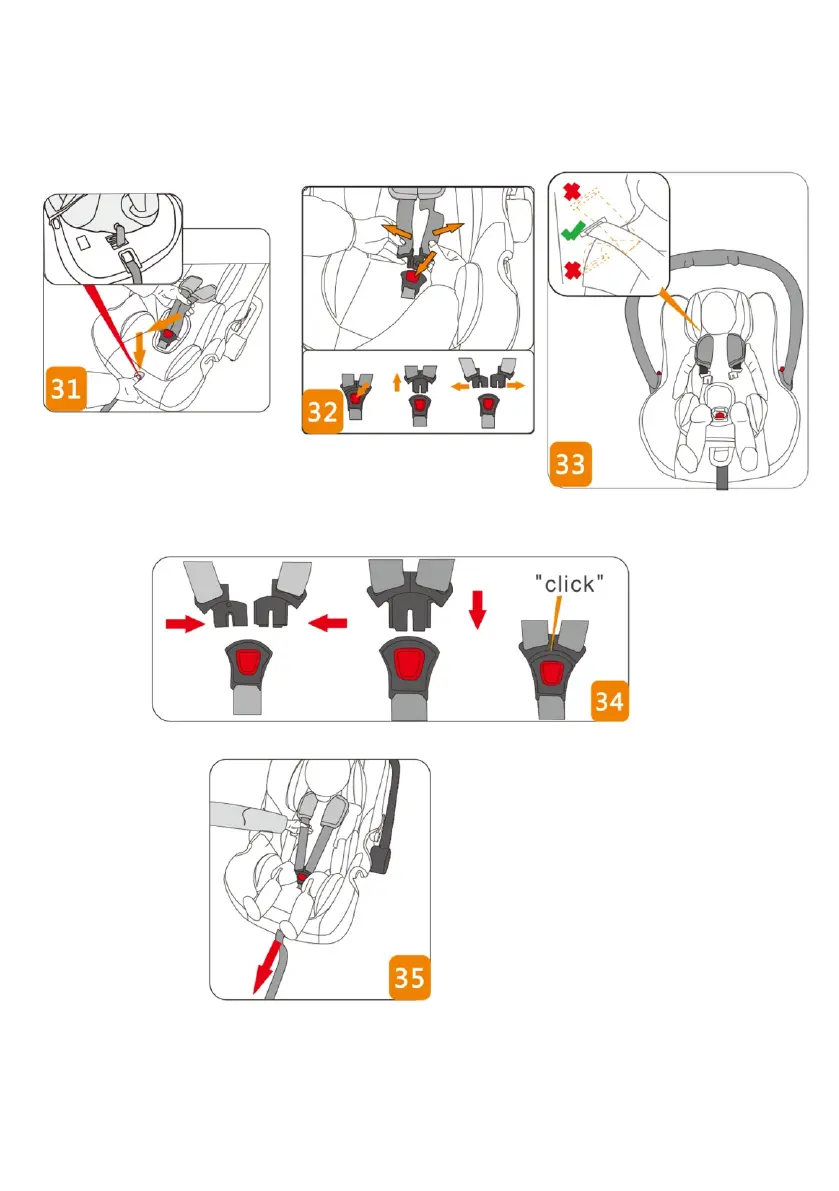 31

32

33

"click"

34

35