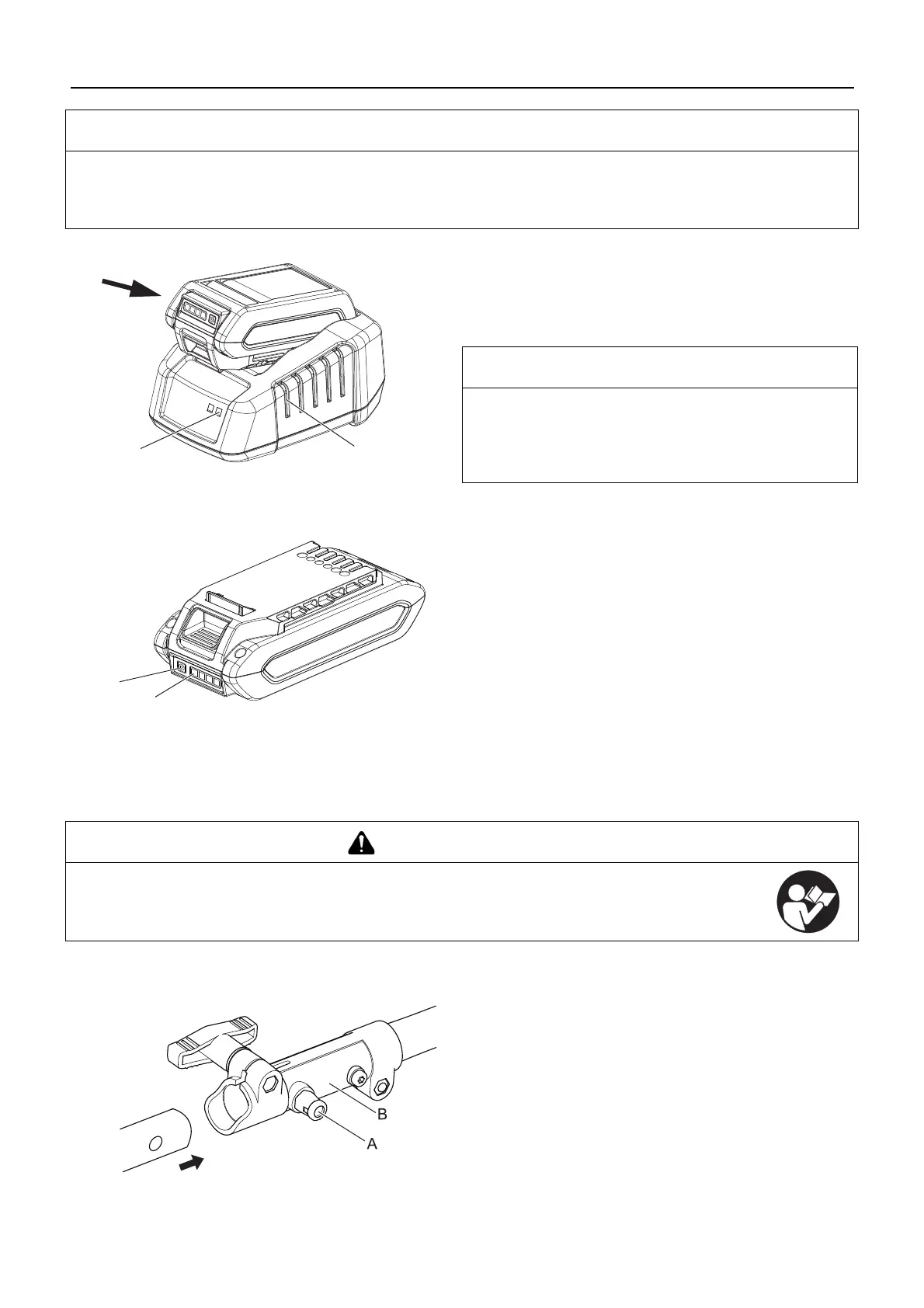 B

A