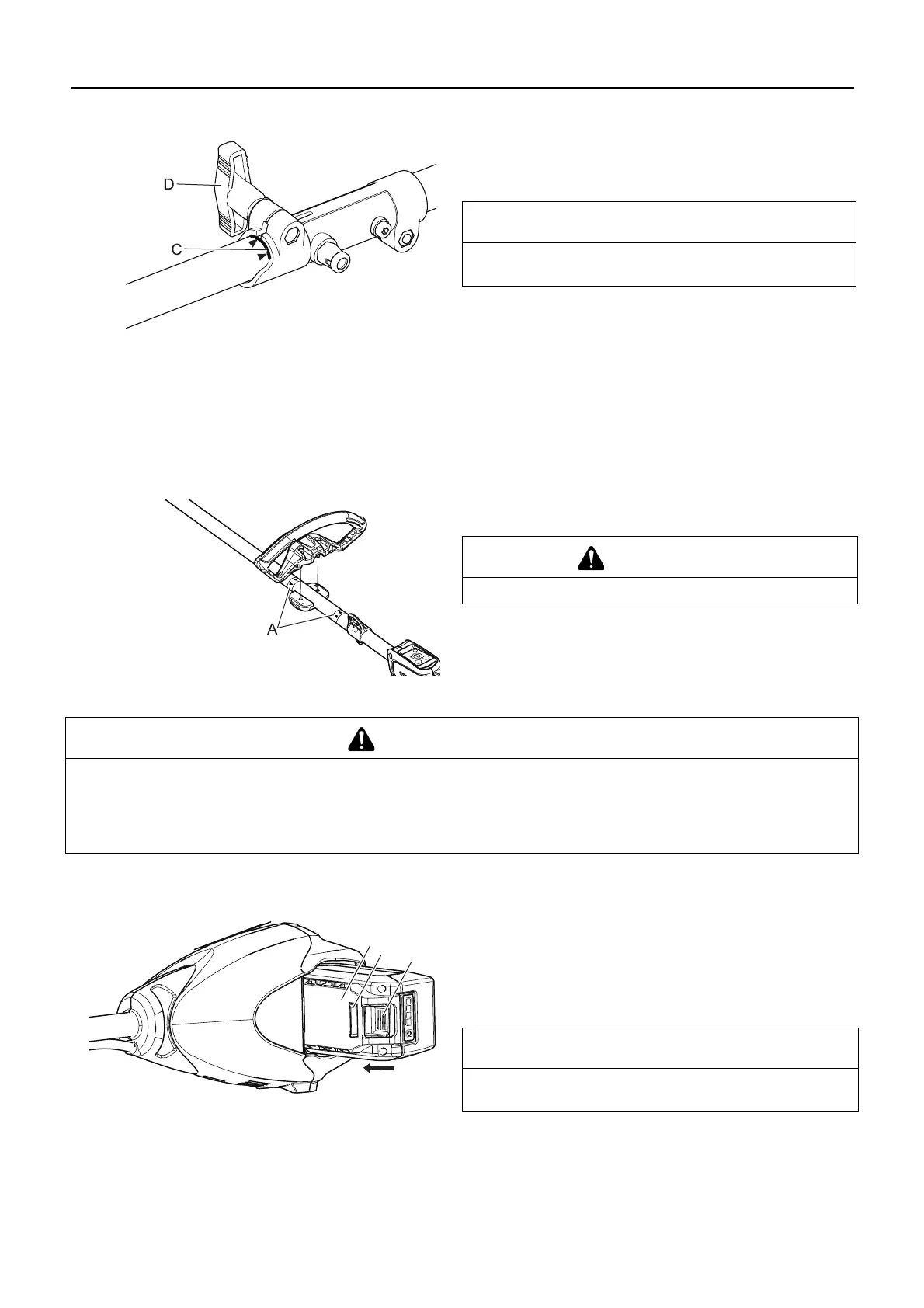 D

C

A