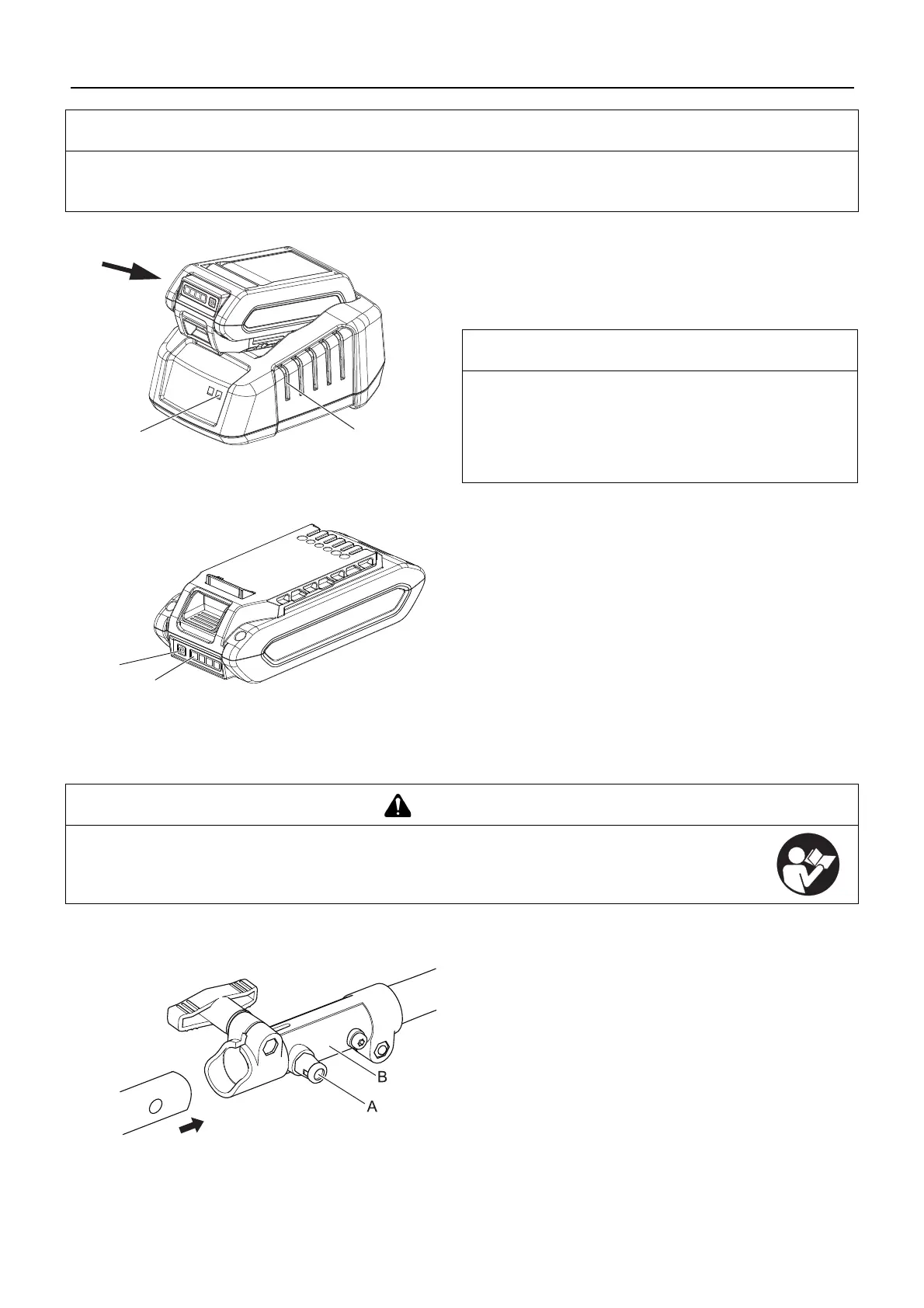 B

A