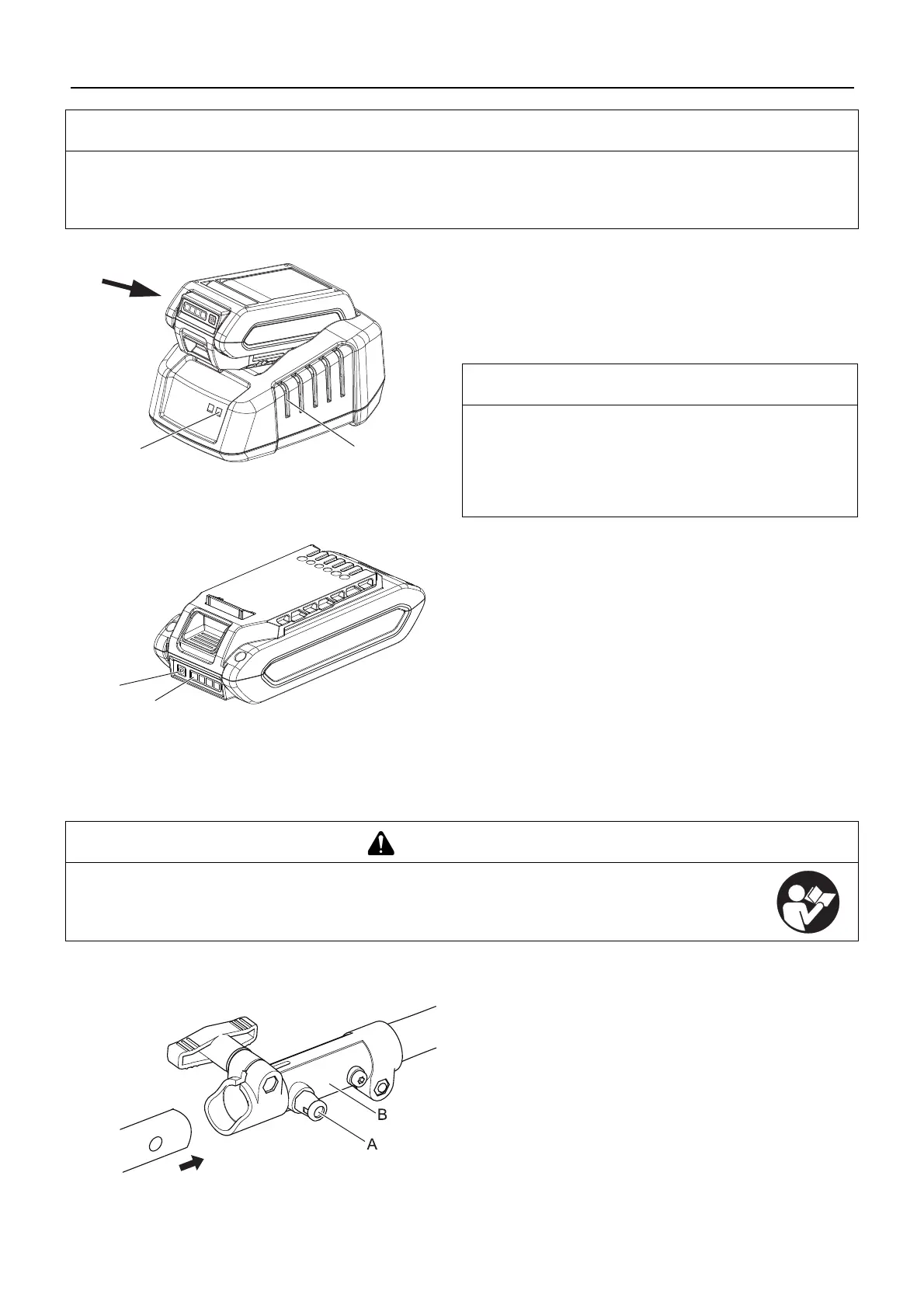 B

A