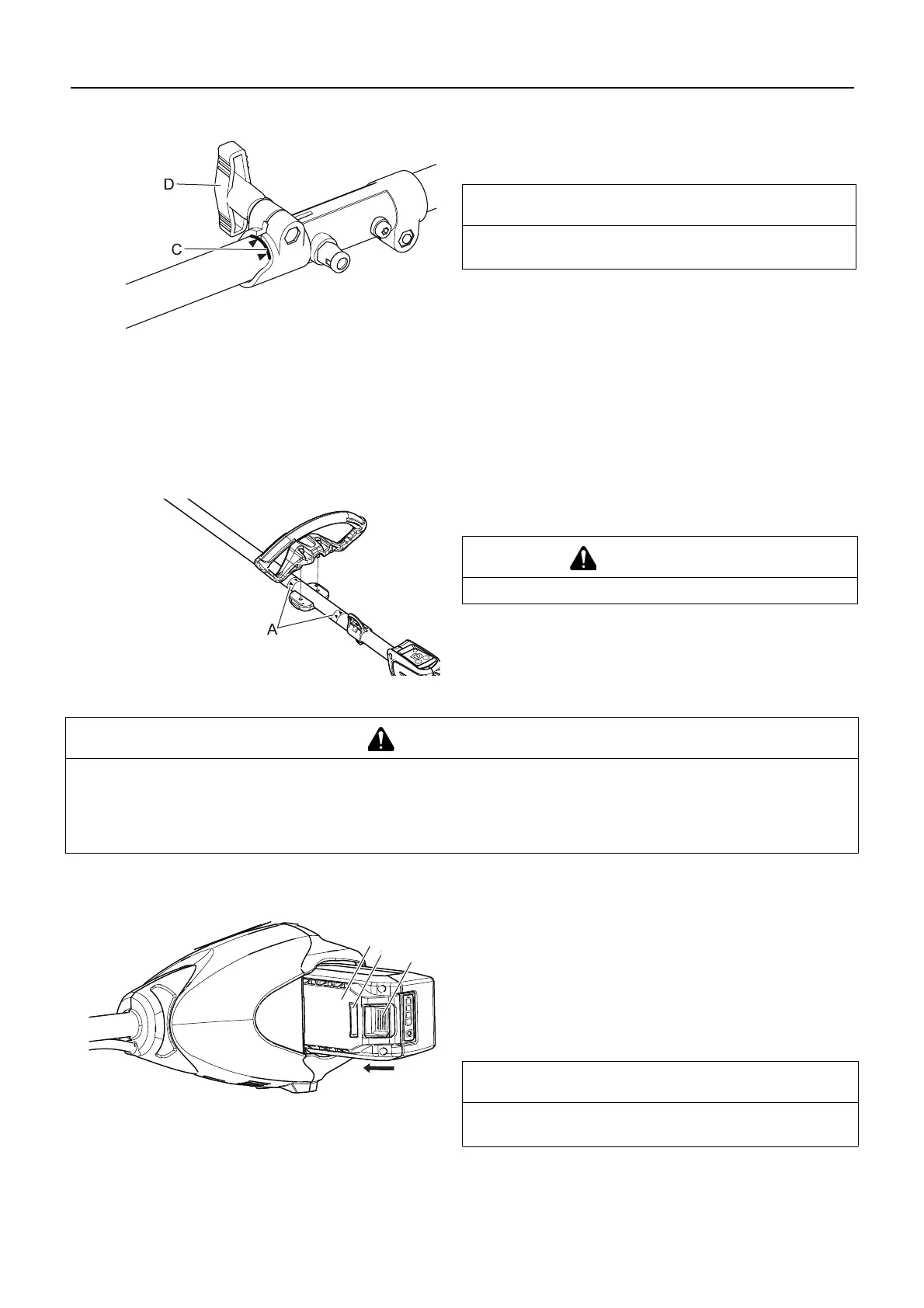 D

C

A