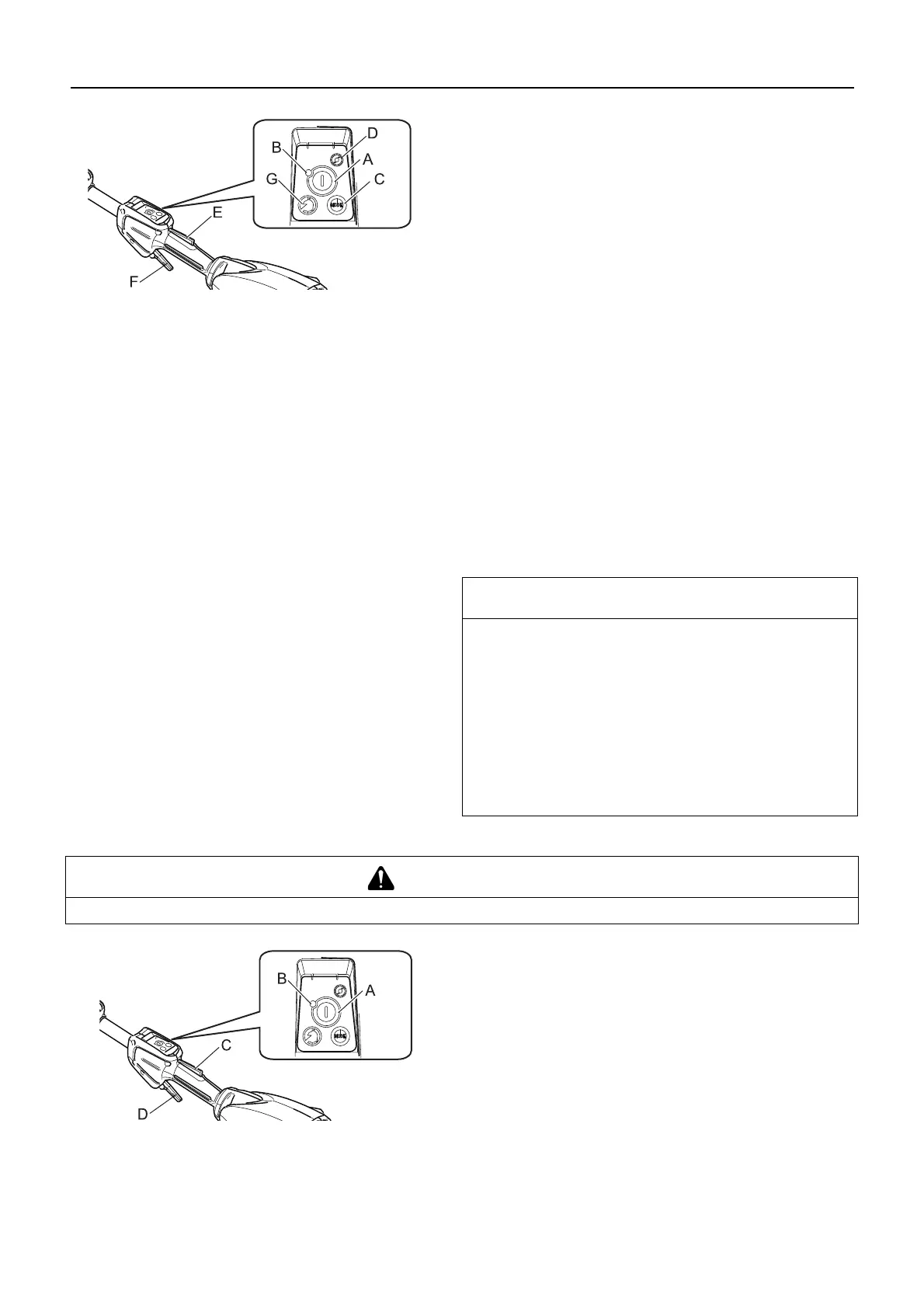 D
B
A
G
C
E
F

B
A
C
D