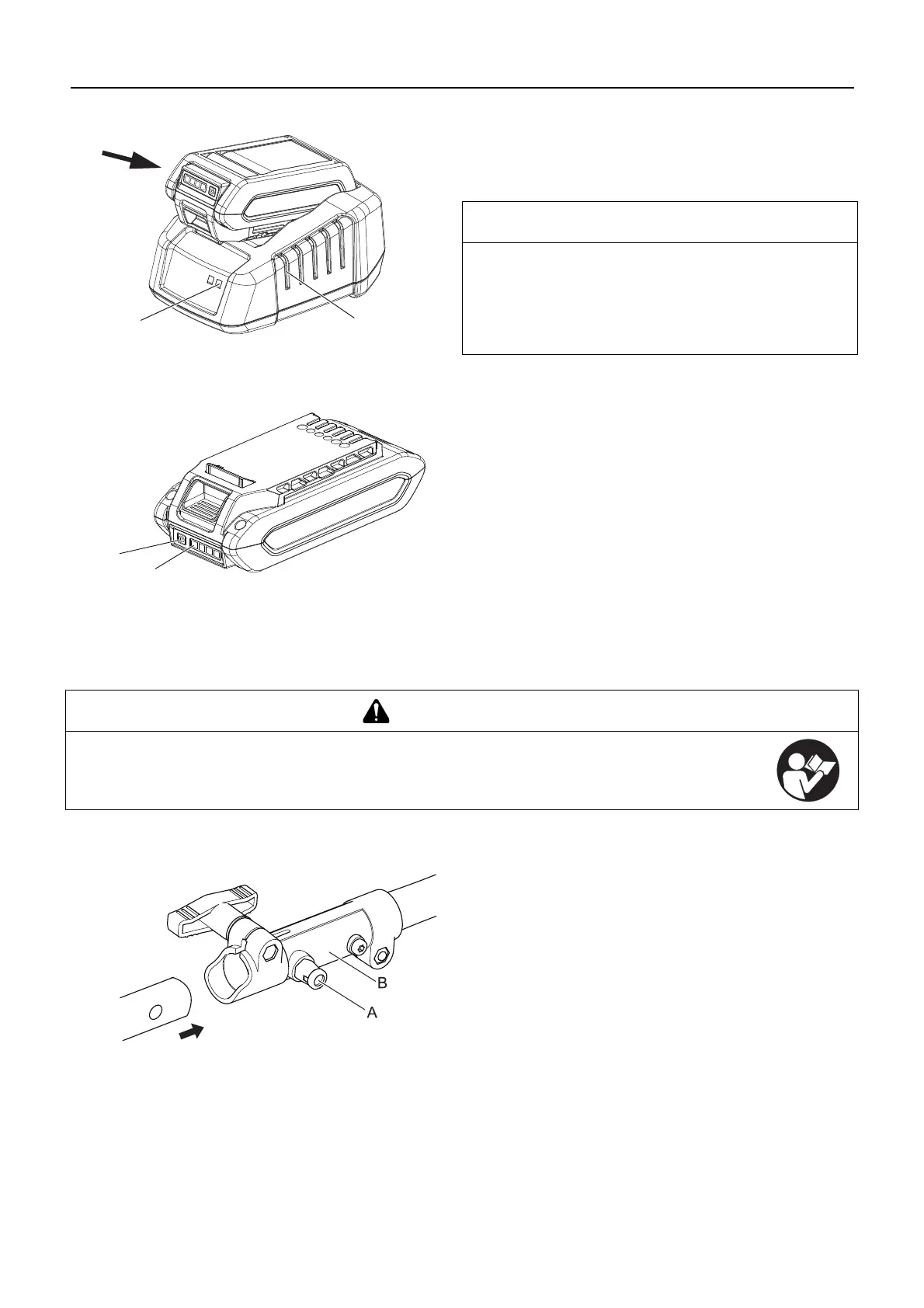 B

A