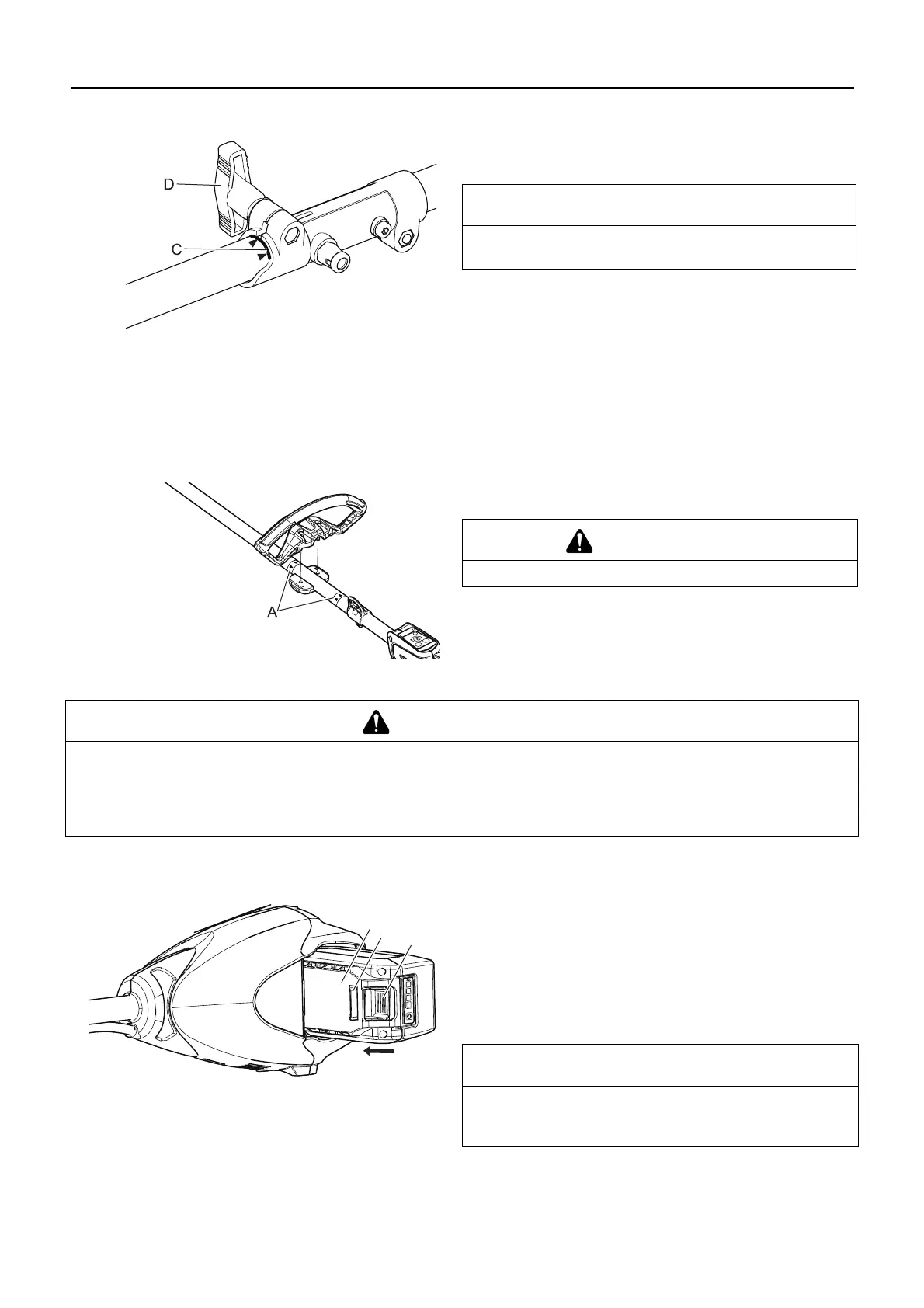 D

C

A