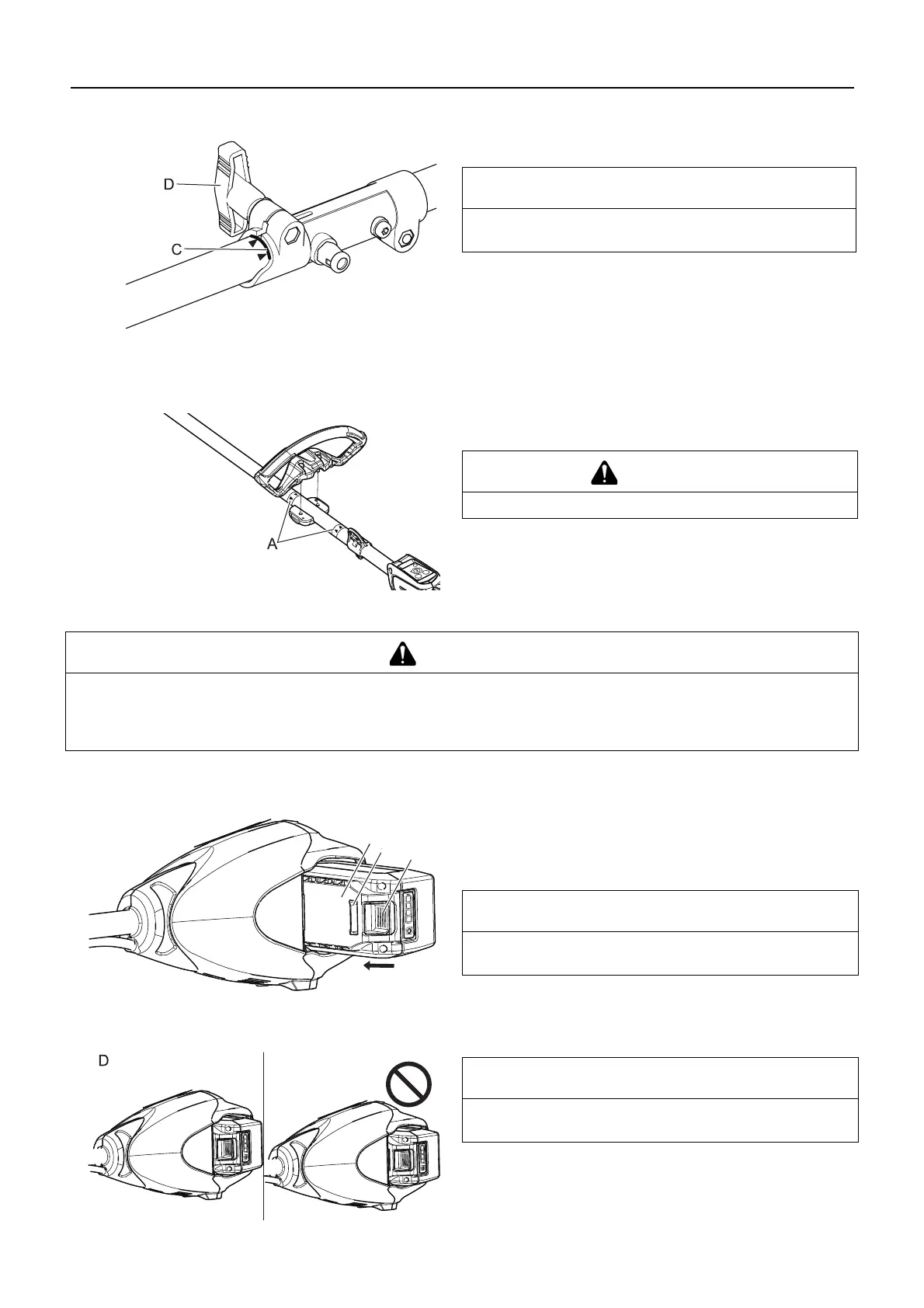 D

C

A

D