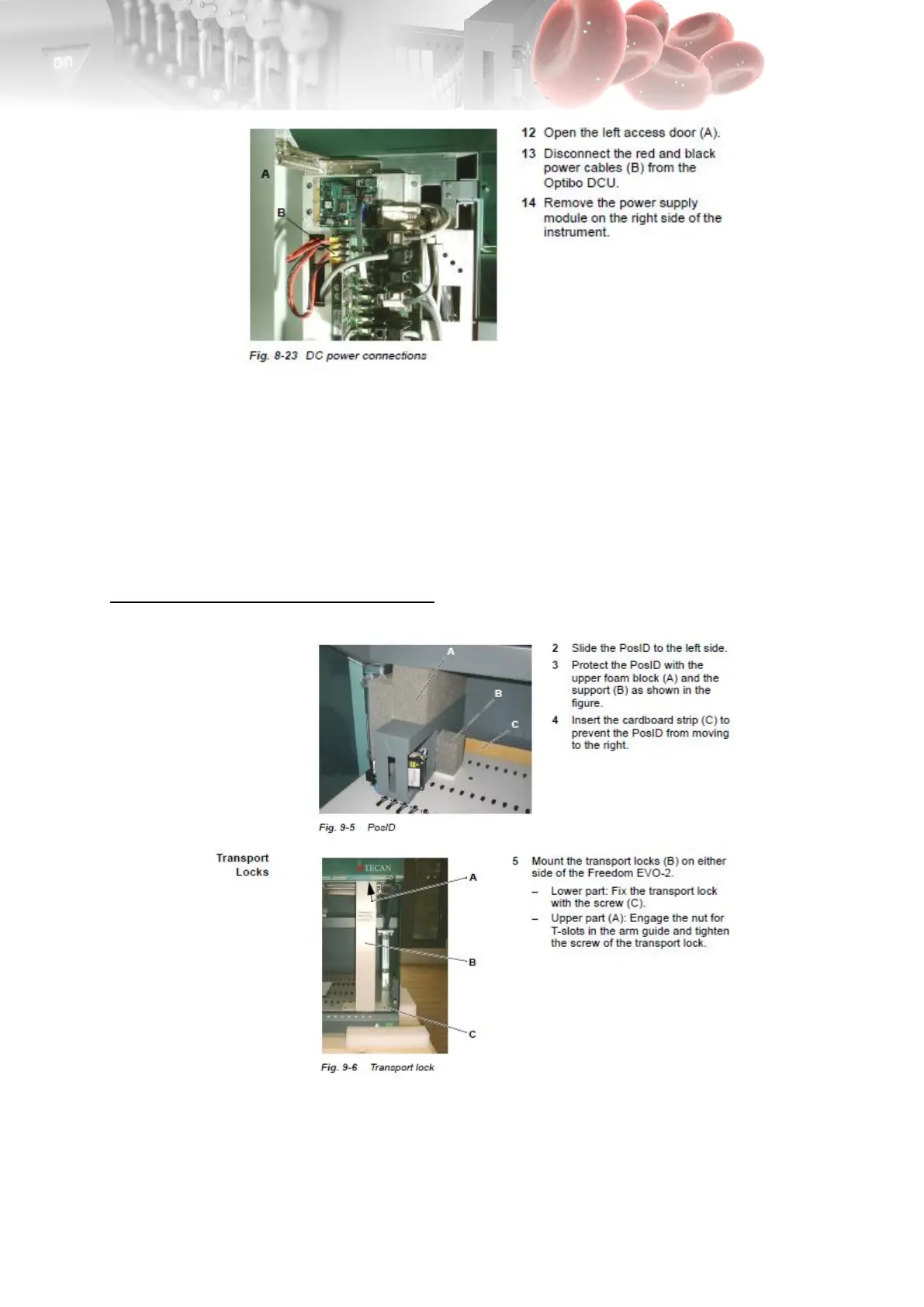 A

B

Fig. 8-23 DC power connections

12 Open the left access door (A).

13 Disconnect the red and black power cables (B) from the Optibo DCU.

14 Remove the power supply module on the right side of the instrument.

A

B

C

Fig. 9-5 PosID

2 Slide the PosID to the left side.

3 Protect the PosID with the upper foam block (A) and the support (B) as shown in the figure.

4 Insert the cardboard strip (C) to prevent the PosID from moving to the right.

Transport Locks

TECAN

A

B

C

Fig. 9-6 Transport lock

5 Mount the transport locks (B) on either side of the Freedom EVO-2.

– Lower part: Fix the transport lock with the screw (C).

– Upper part (A): Engage the nut for T-slots in the arm guide and tighten the screw of the transport lock.