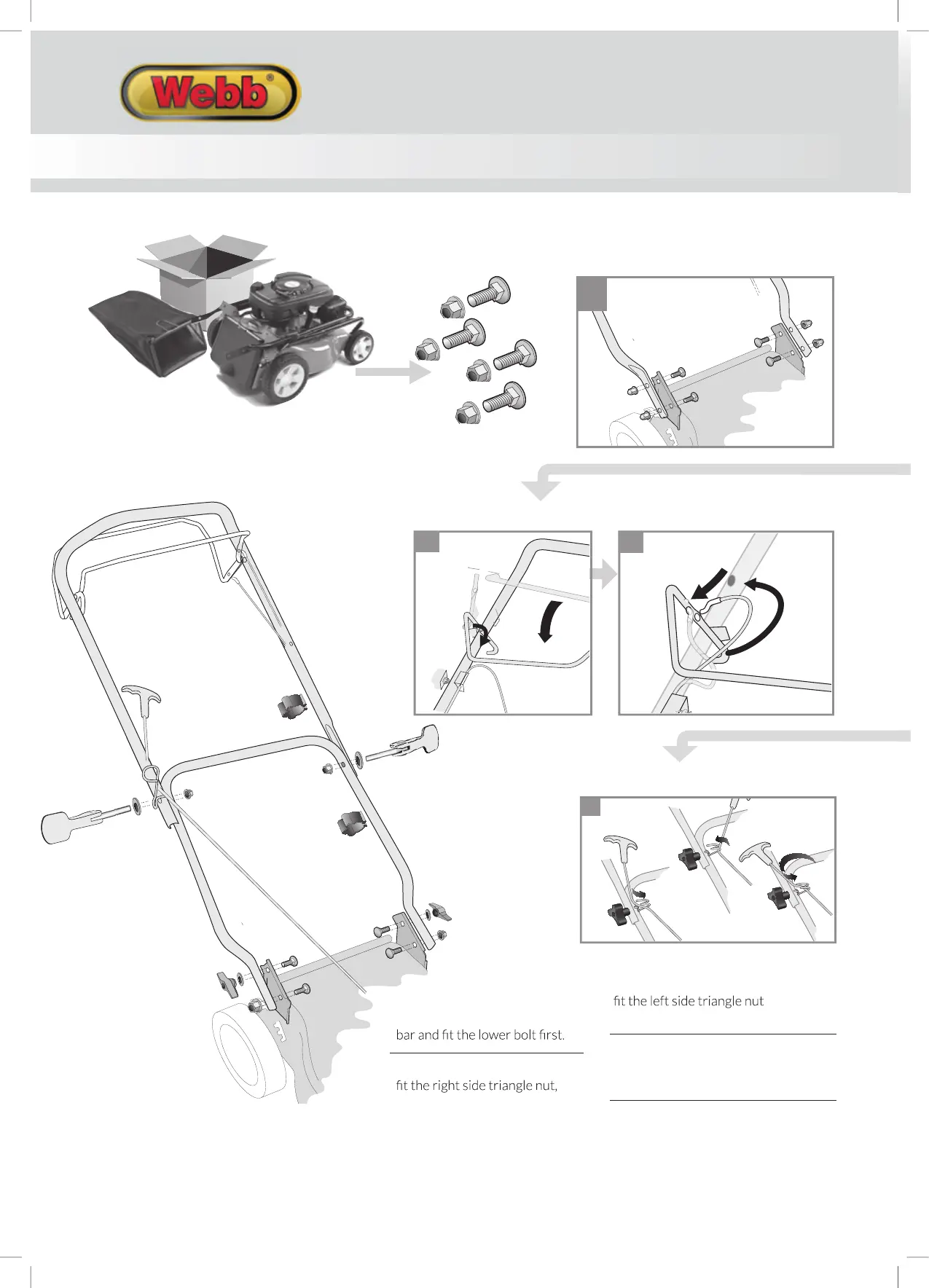 Webb®

bar and fit the lower bolt first.

fit the right side triangle nut,

fit the left side triangle nut