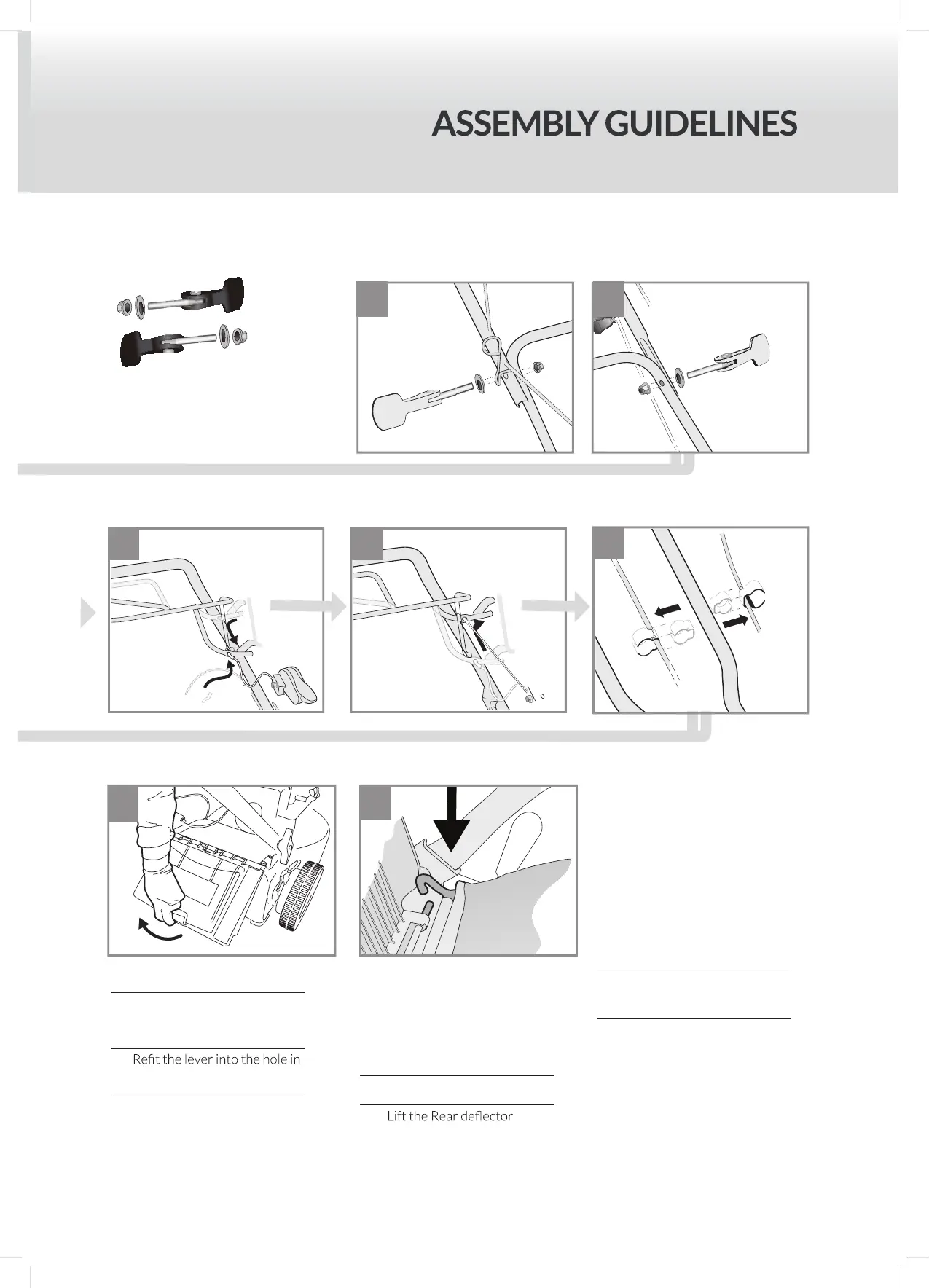 ASSEMBLY GUIDELINES

Refit the lever into the hole in

Lift the Rear deflector