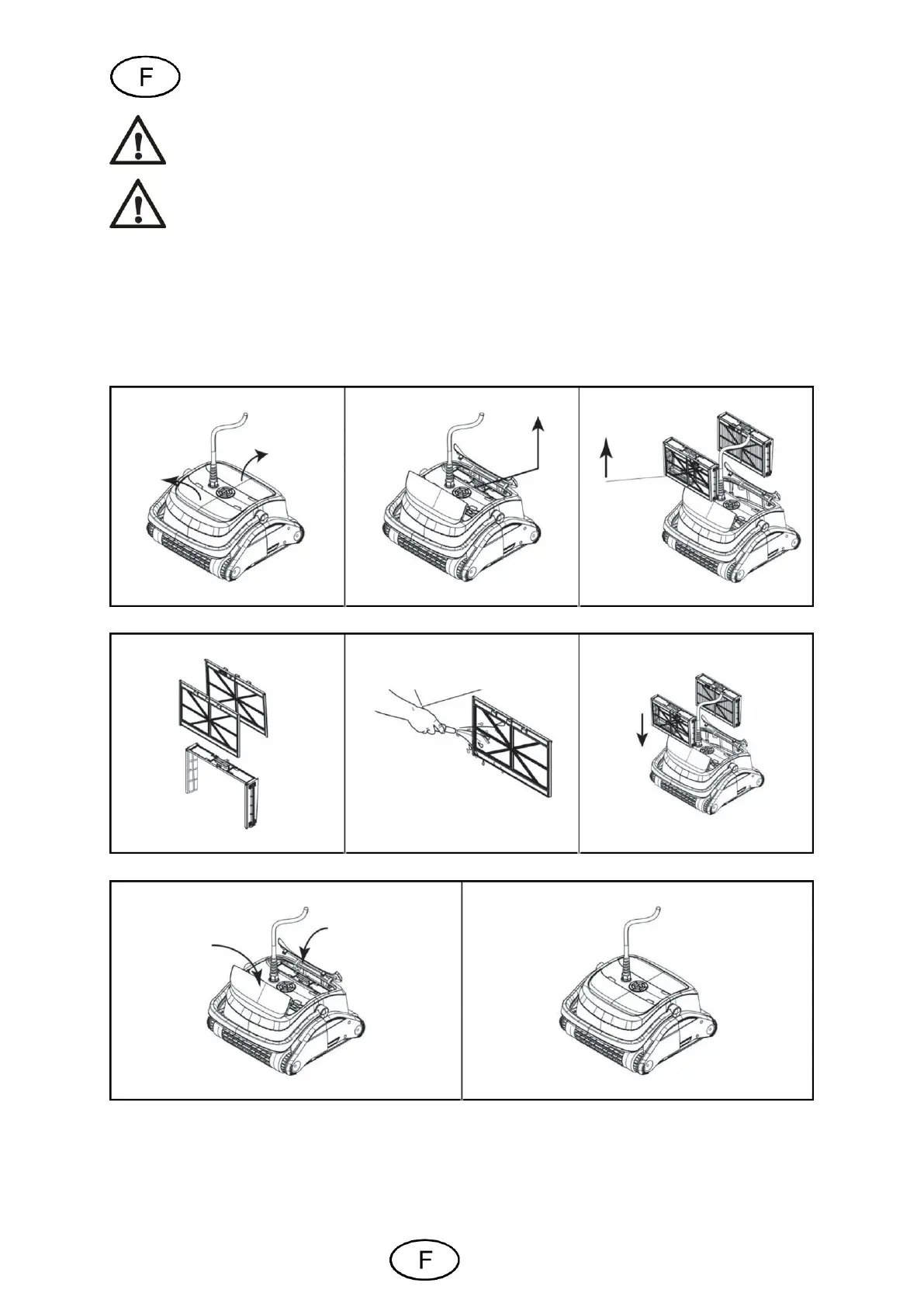 F

F