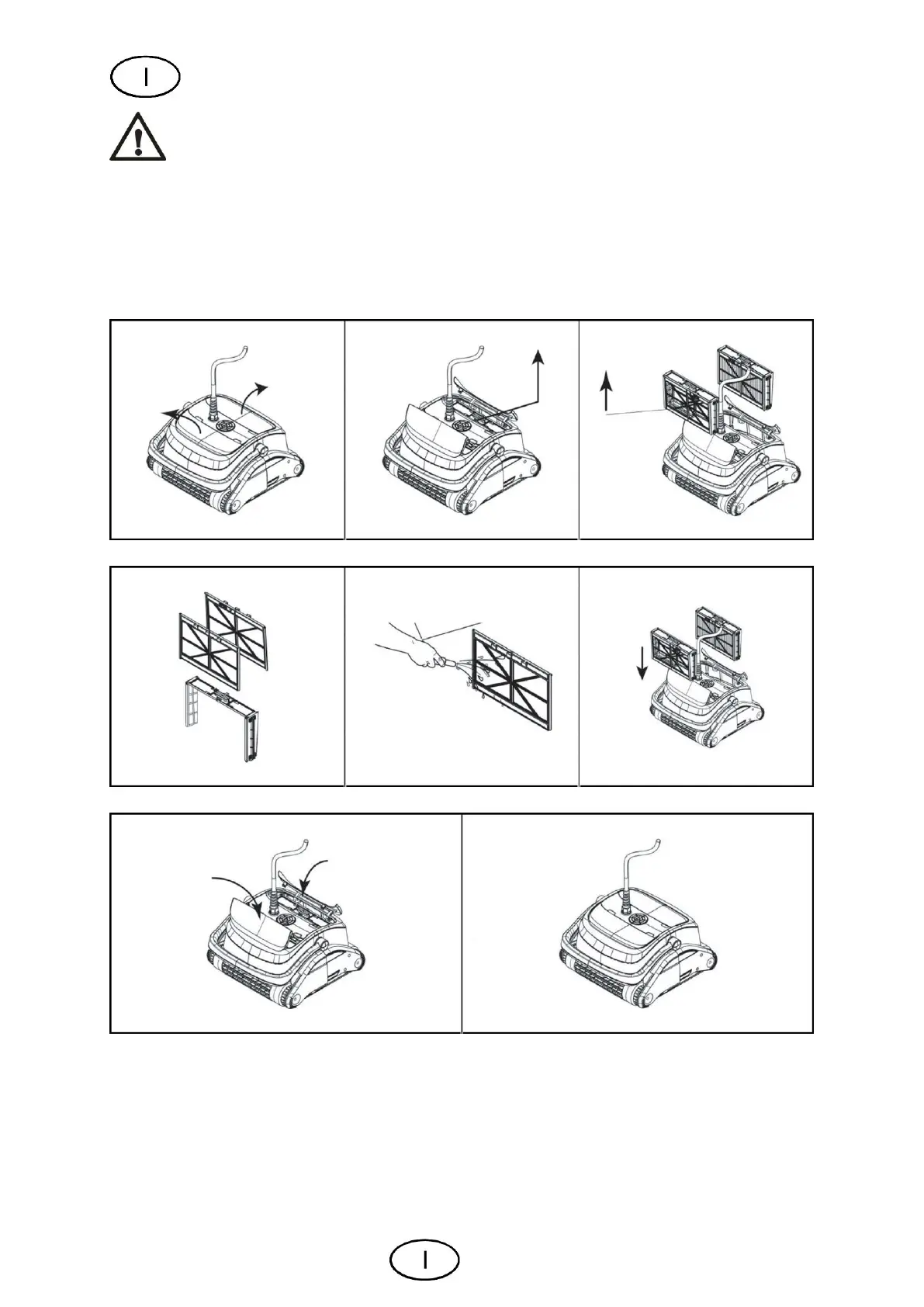 I

I