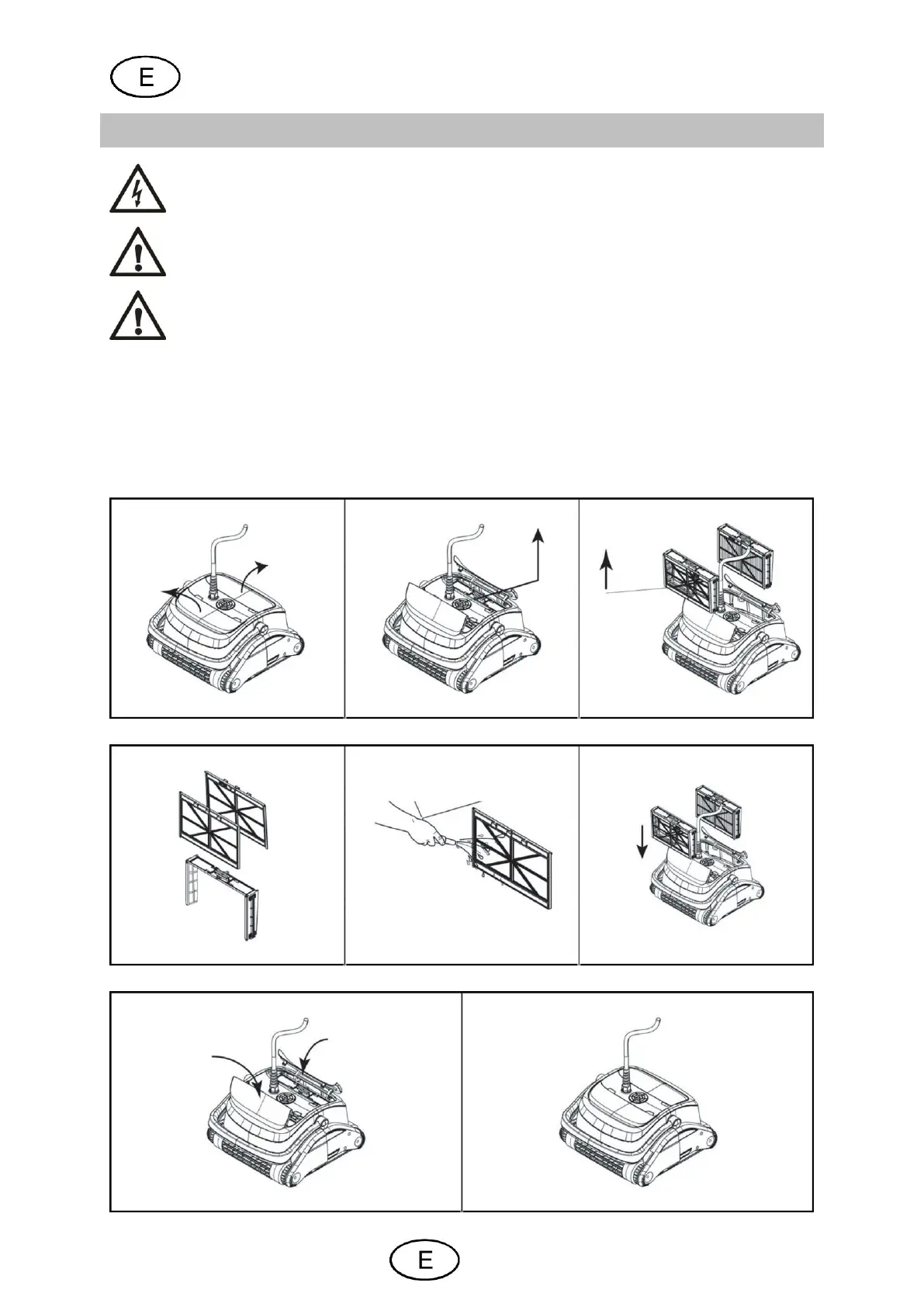 E

E