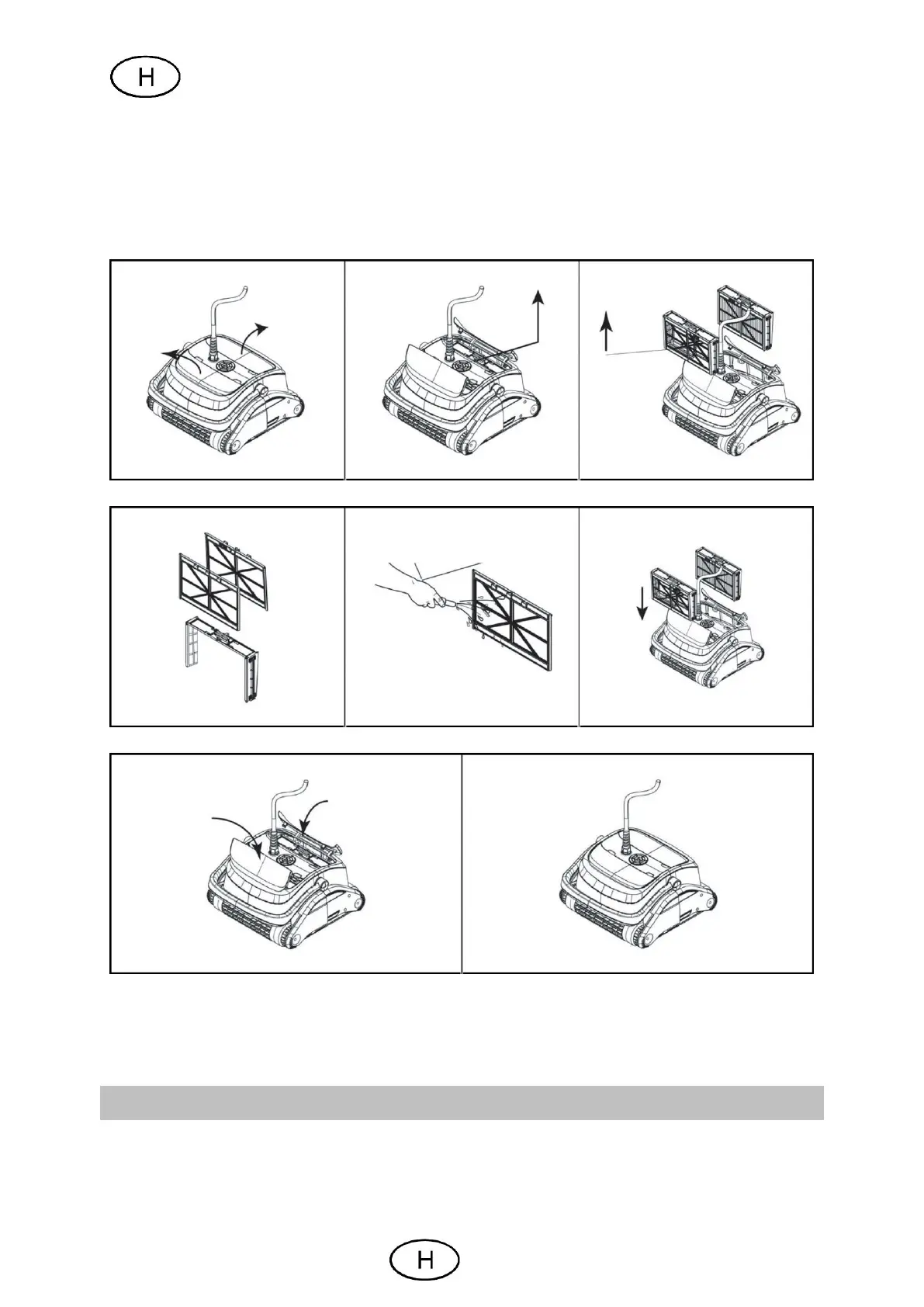 H

H