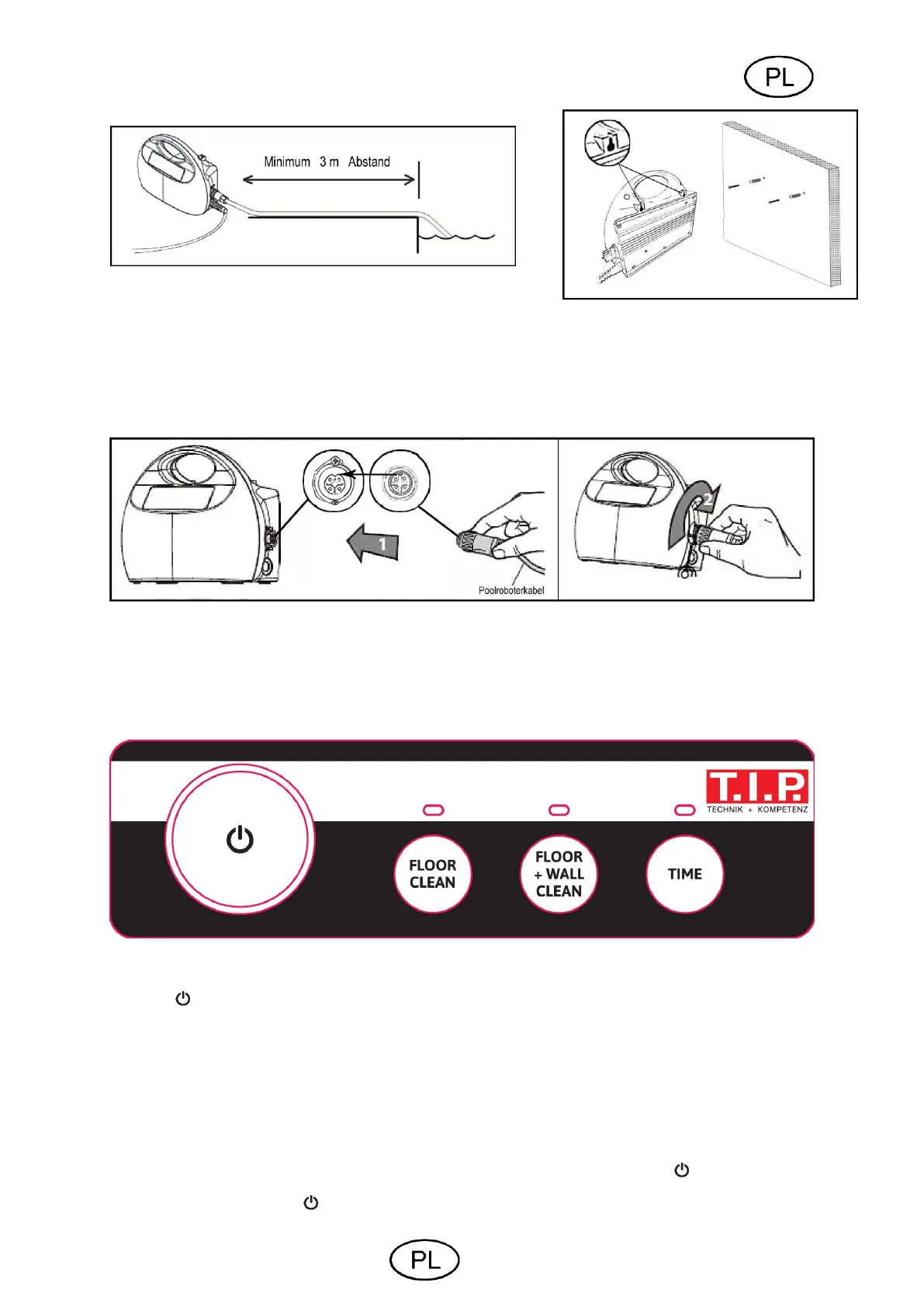 PL

Minimum 3 m Abstand

1

Poolroboterkabel

2

T.I.P.
TECHNIK + KOMPETENZ

FLOOR CLEAN

FLOOR + WALL CLEAN

TIME

PL