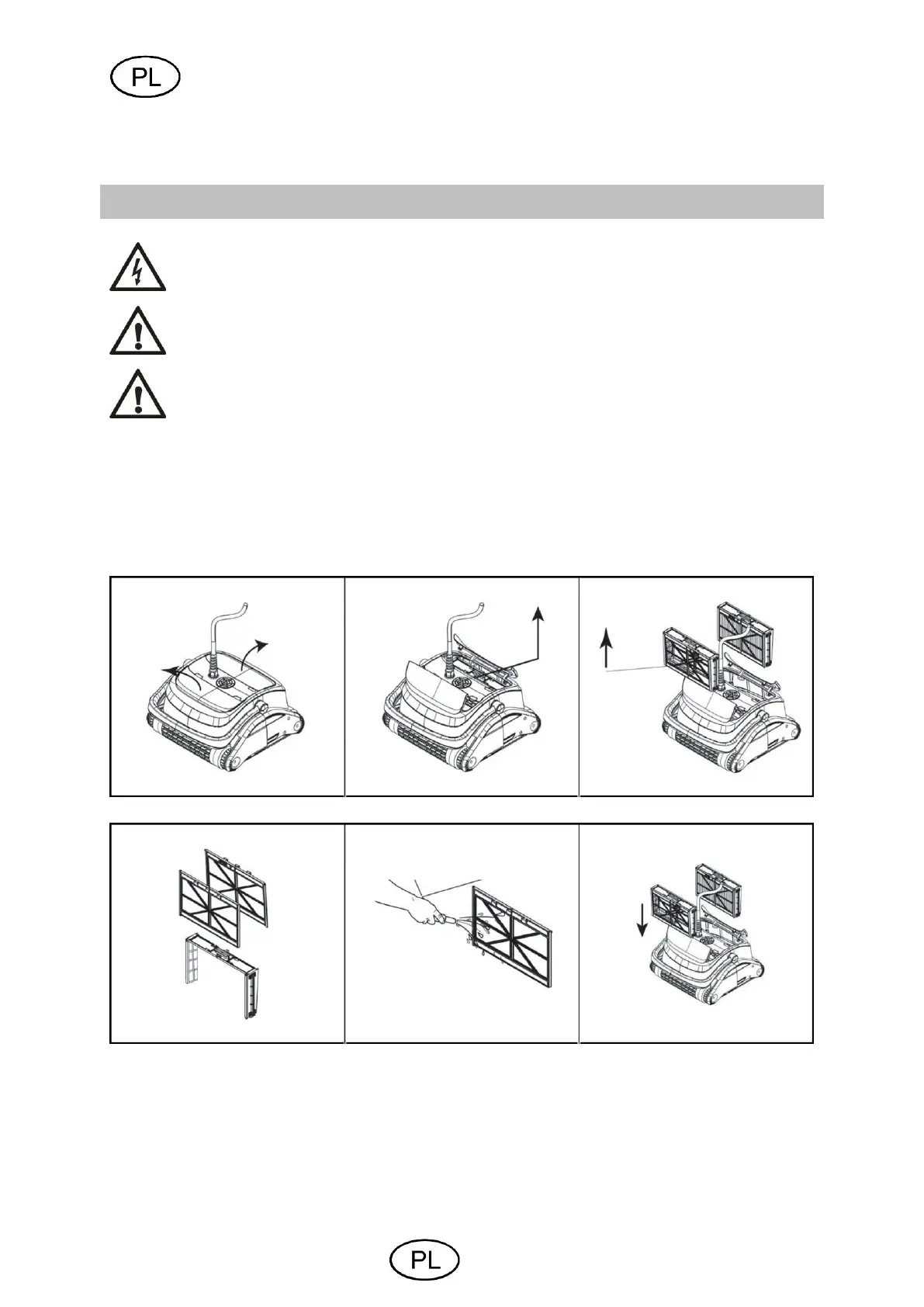 PL

PL