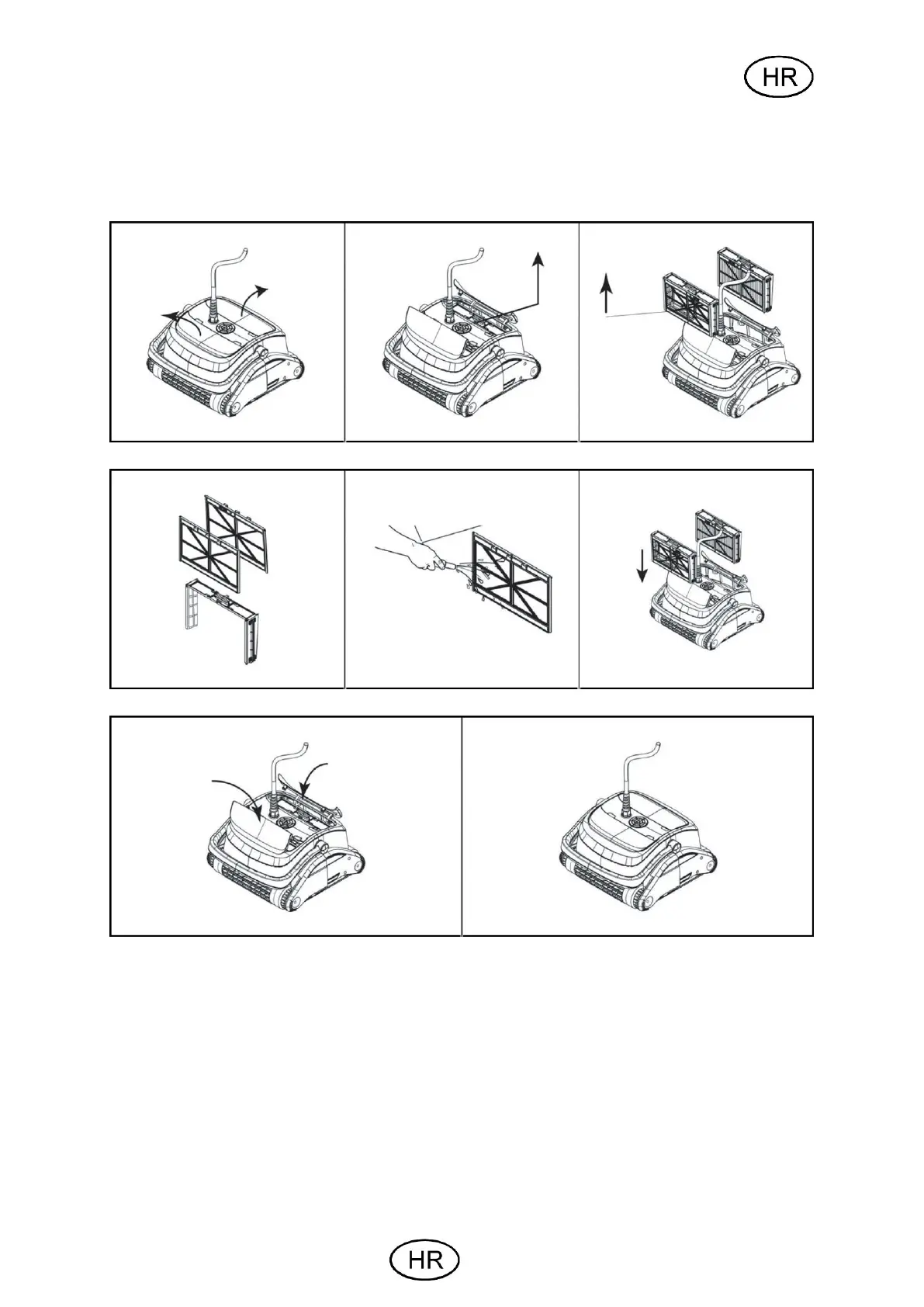 HR

HR