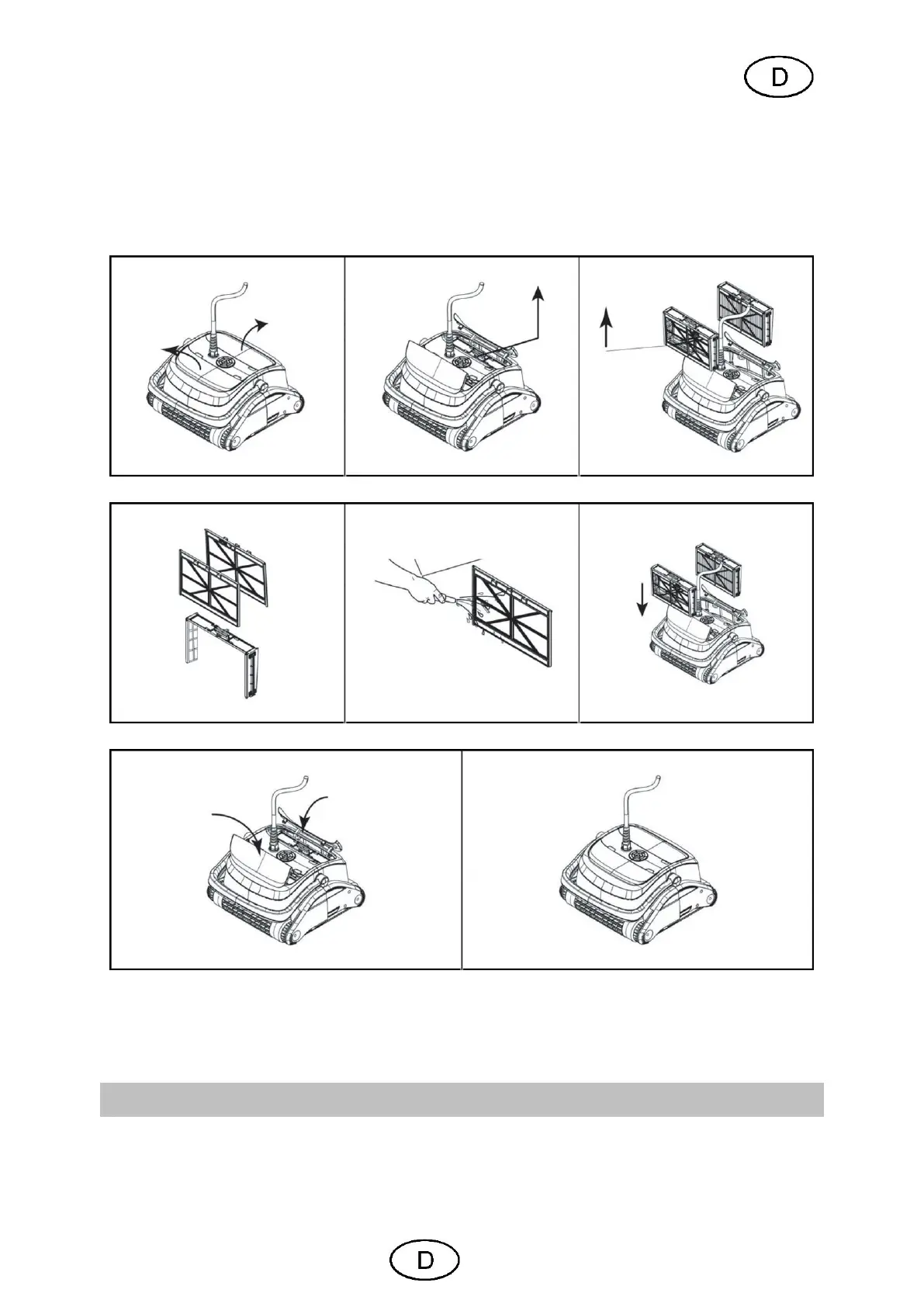 D

D