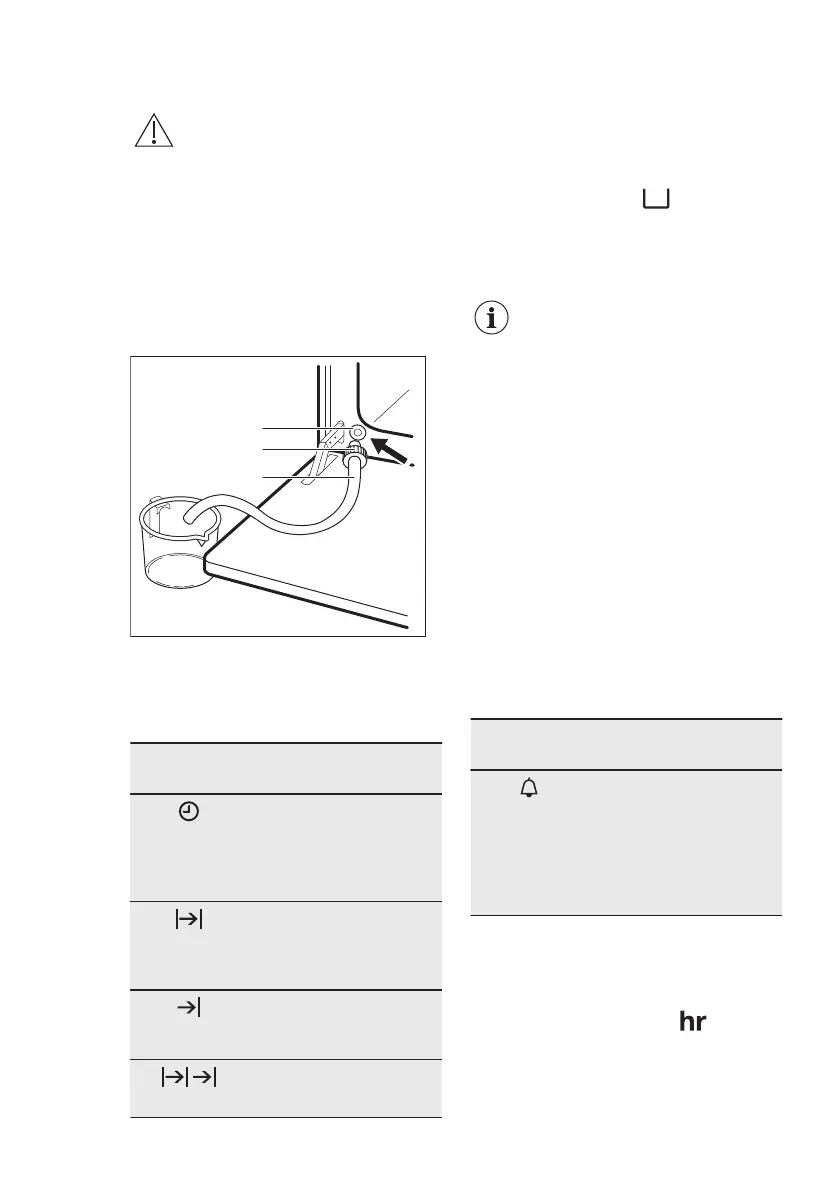 hr