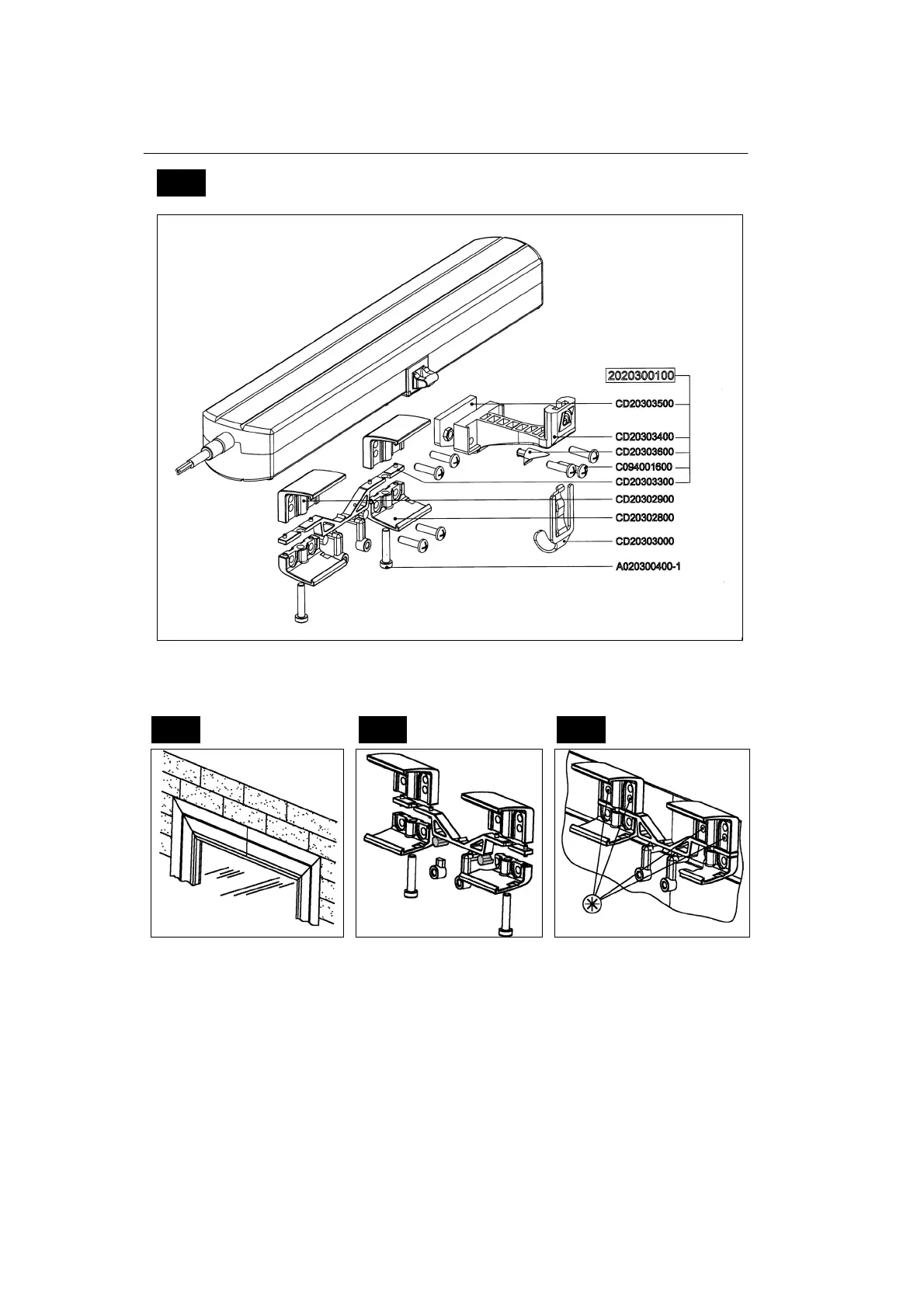 2020300100
CD20303500
CD20303400
CD20303600
C094001600
CD20303300
CD20302900
CD20302800
CD20303000
A020300400-1