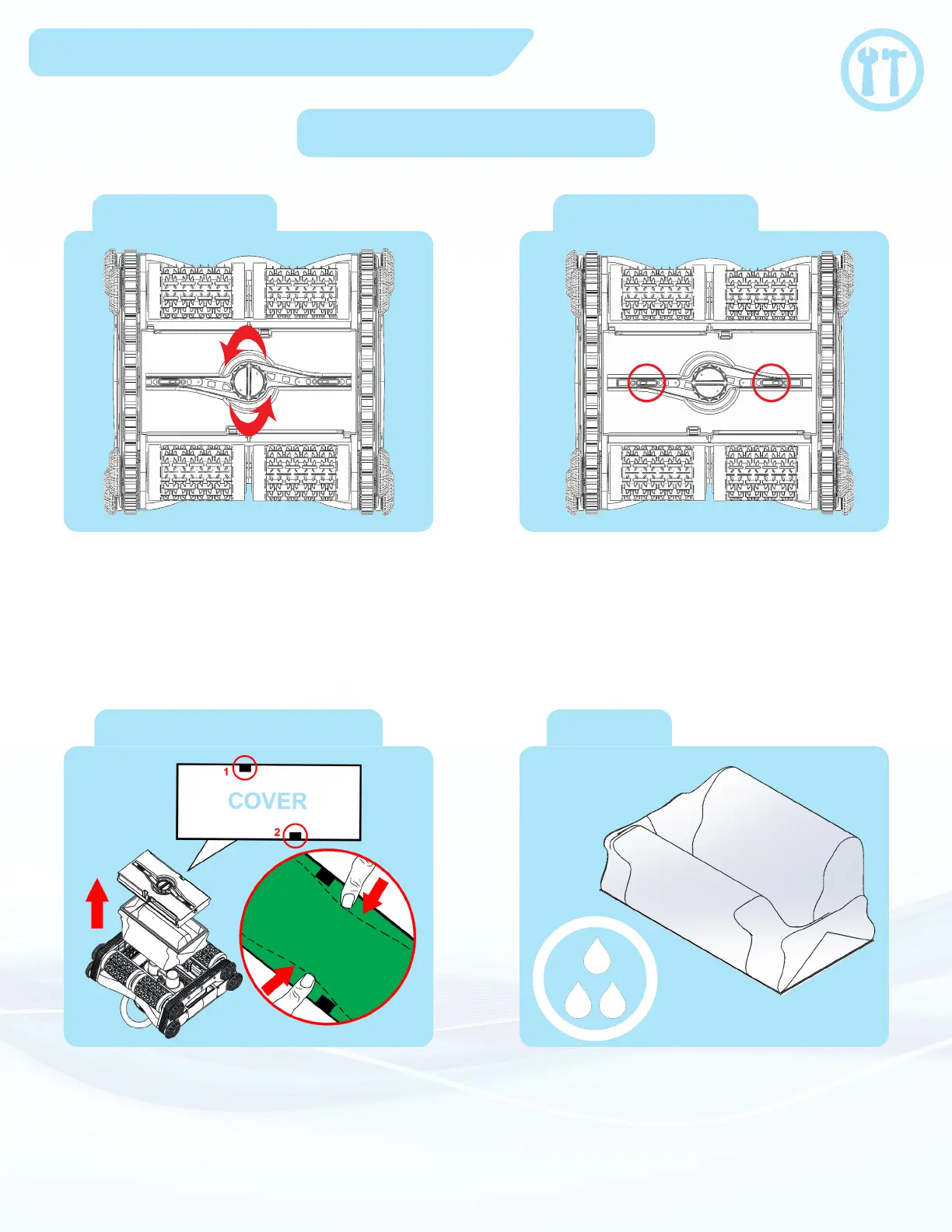 1
COVER
2