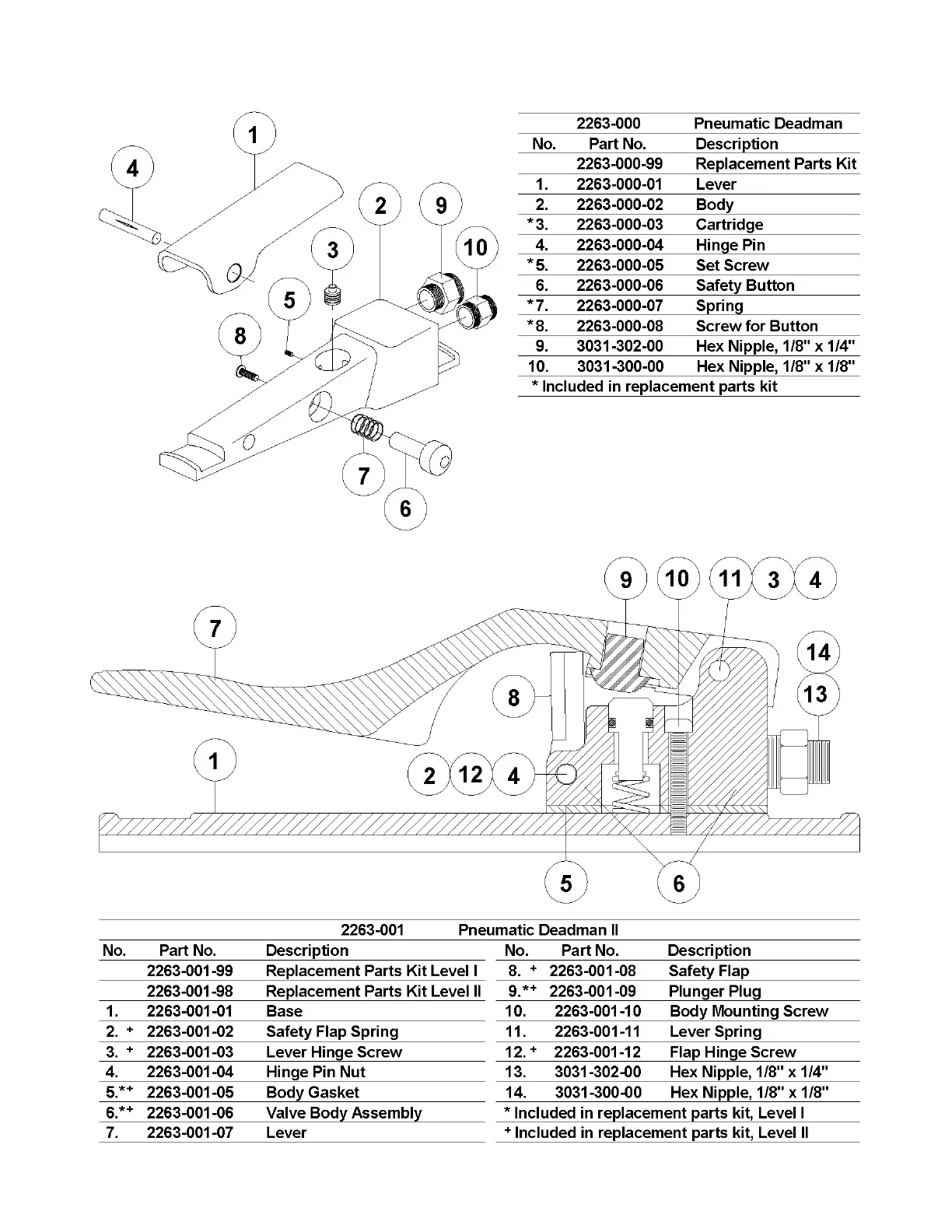 1
4
2
9
3
10
5
8
7
6

| | 2263-000 | Pneumatic Deadman |
|---|---|---|
| No. | Part No. | Description |
| | 2263-000-99 | Replacement Parts Kit |
| 1. | 2263-000-01 | Lever |
| 2. | 2263-000-02 | Body |
| *3. | 2263-000-03 | Cartridge |
| 4. | 2263-000-04 | Hinge Pin |
| *5. | 2263-000-05 | Set Screw |
| 6. | 2263-000-06 | Safety Button |
| *7. | 2263-000-07 | Spring |
| *8. | 2263-000-08 | Screw for Button |
| 9. | 3031-302-00 | Hex Nipple, 1/8" x 1/4" |
| 10. | 3031-300-00 | Hex Nipple, 1/8" x 1/8" |

* Included in replacement parts kit

9
10
11
3
4
7
14
13
8
1
2
12
4
5
6

2263-001 Pneumatic Deadman II

| No. | Part No. | Description |
|---|---|---|
| | 2263-001-99 | Replacement Parts Kit Level I |
| | 2263-001-98 | Replacement Parts Kit Level II |
| 1. | 2263-001-01 | Base |
| 2. + | 2263-001-02 | Safety Flap Spring |
| 3. + | 2263-001-03 | Lever Hinge Screw |
| 4. | 2263-001-04 | Hinge Pin Nut |
| 5.*+ | 2263-001-05 | Body Gasket |
| 6.*+ | 2263-001-06 | Valve Body Assembly |
| 7. | 2263-001-07 | Lever |

| No. | Part No. | Description |
|---|---|---|
| 8. + | 2263-001-08 | Safety Flap |
| 9.*+ | 2263-001-09 | Plunger Plug |
| 10. | 2263-001-10 | Body Mounting Screw |
| 11. | 2263-001-11 | Lever Spring |
| 12. + | 2263-001-12 | Flap Hinge Screw |
| 13. | 3031-302-00 | Hex Nipple, 1/8" x 1/4" |
| 14. | 3031-300-00 | Hex Nipple, 1/8" x 1/8" |

* Included in replacement parts kit, Level I
+ Included in replacement parts kit, Level II