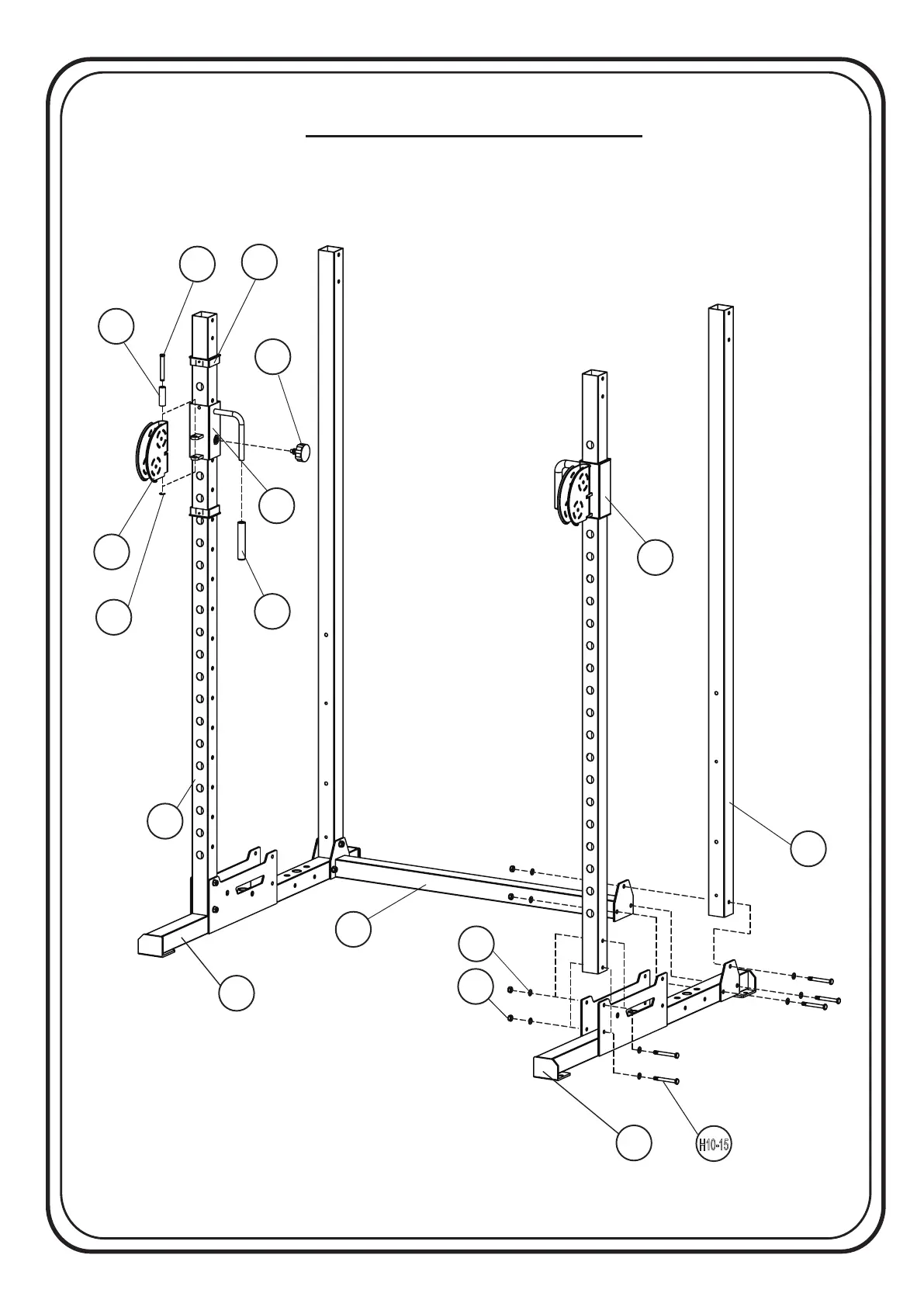 H10-15