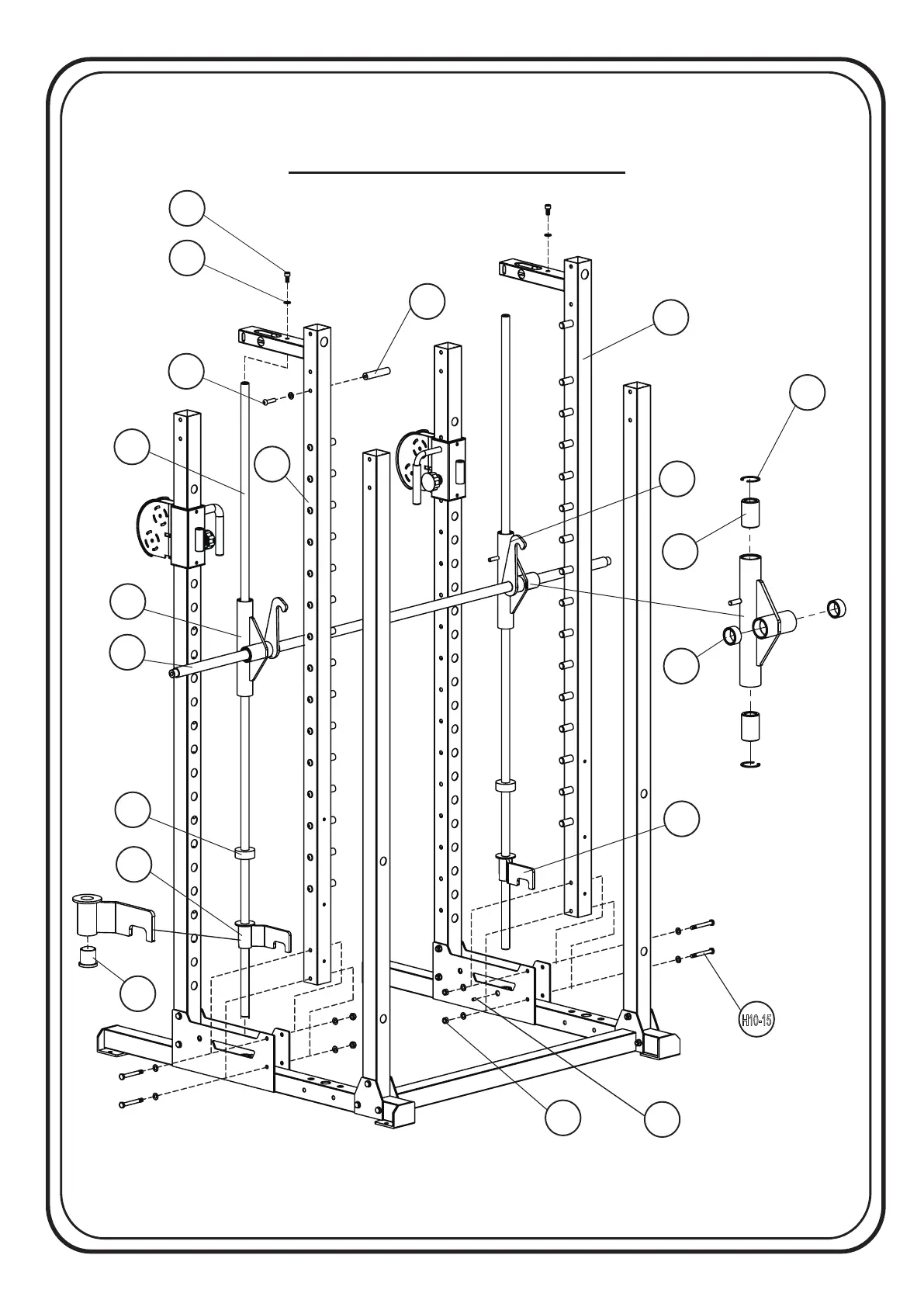 H10-15