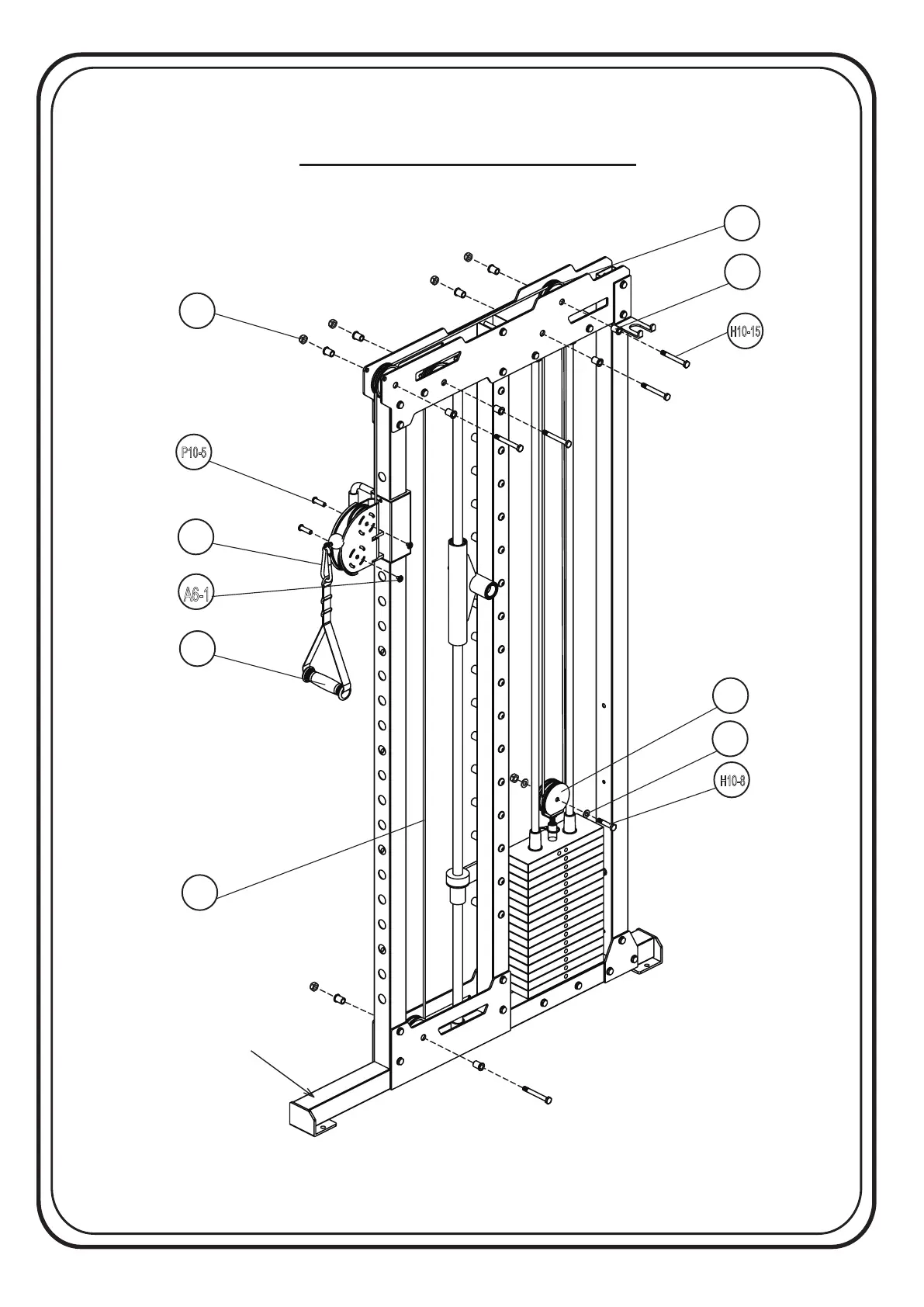 H10-15

P10-5

A6-1

H10-8