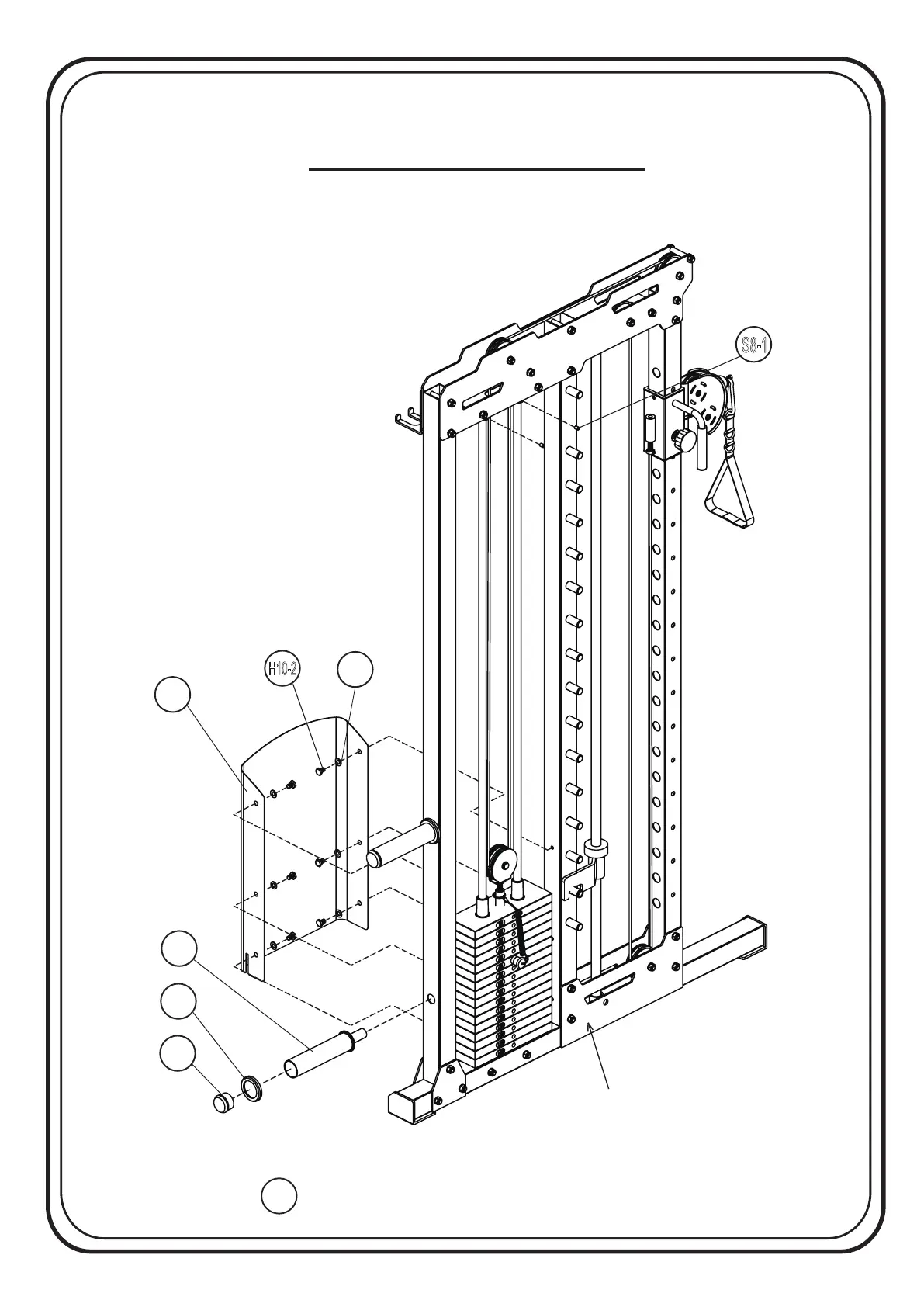 S8-1

H10-2