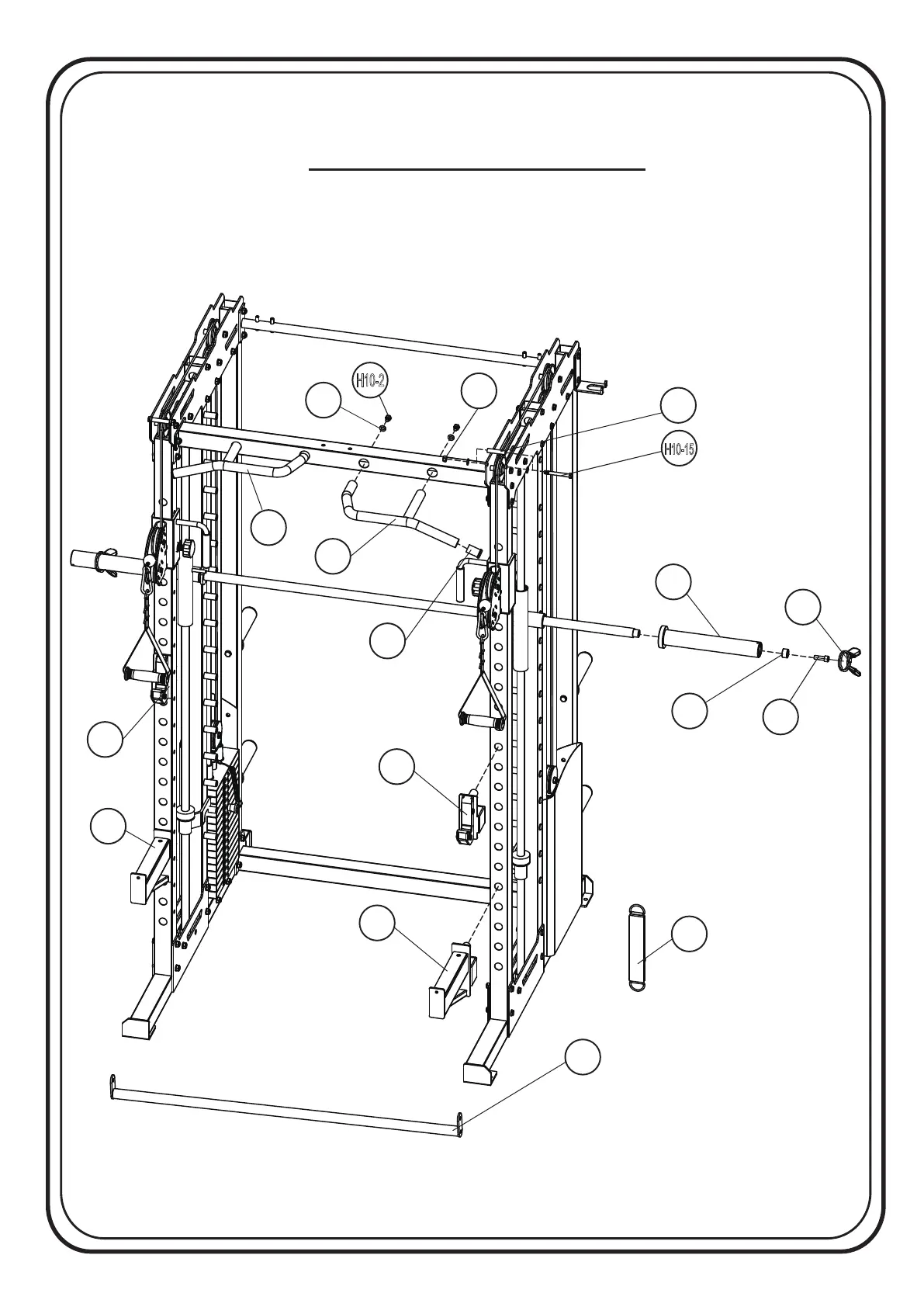 H10-2

H10-15