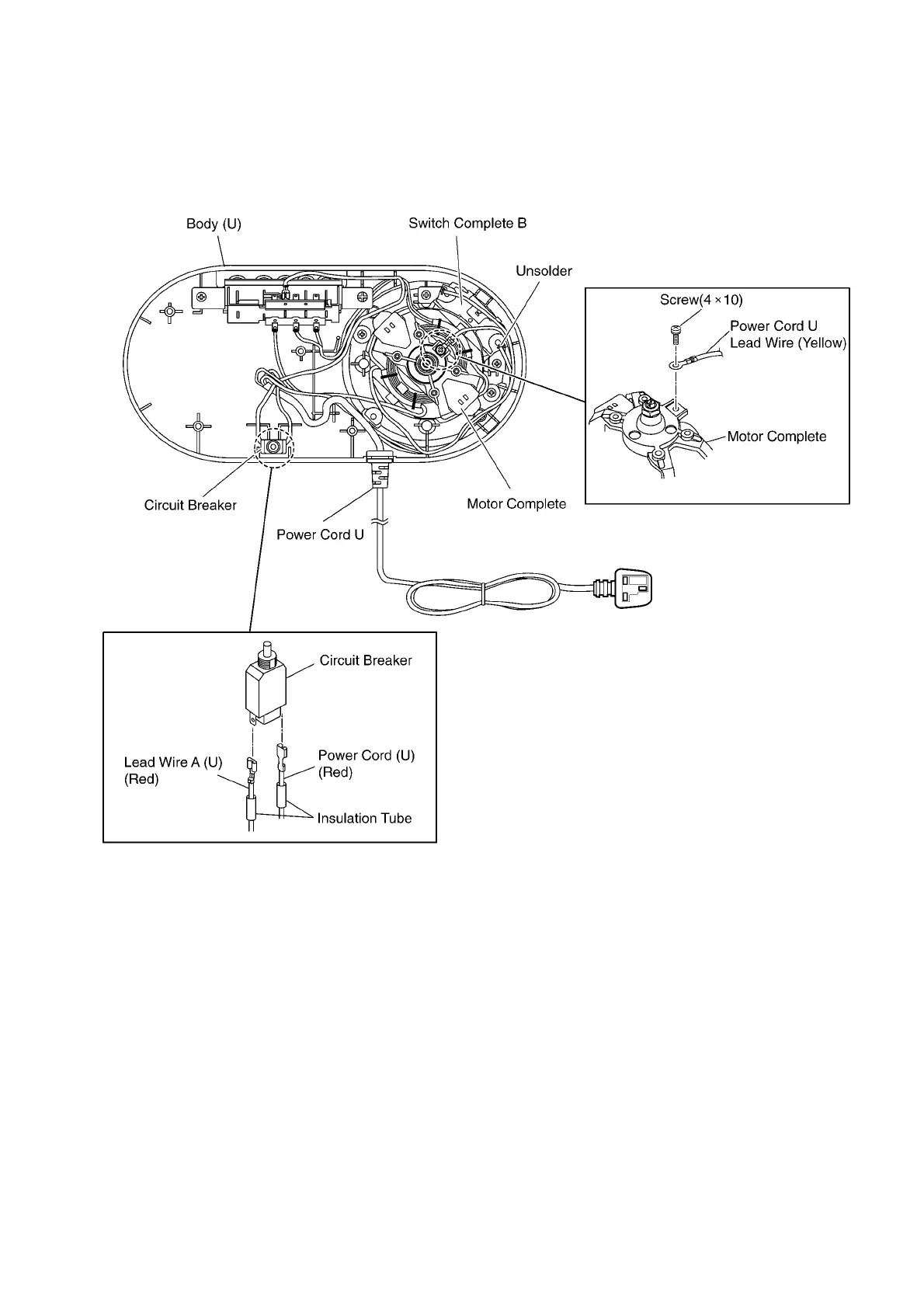 Body (U)

Switch Complete B

Unsolder

Screw(4 × 10)

Power Cord U Lead Wire (Yellow)

Motor Complete

Circuit Breaker

Motor Complete

Power Cord U

Circuit Breaker

Lead Wire A (U) (Red)

Power Cord (U) (Red)

Insulation Tube