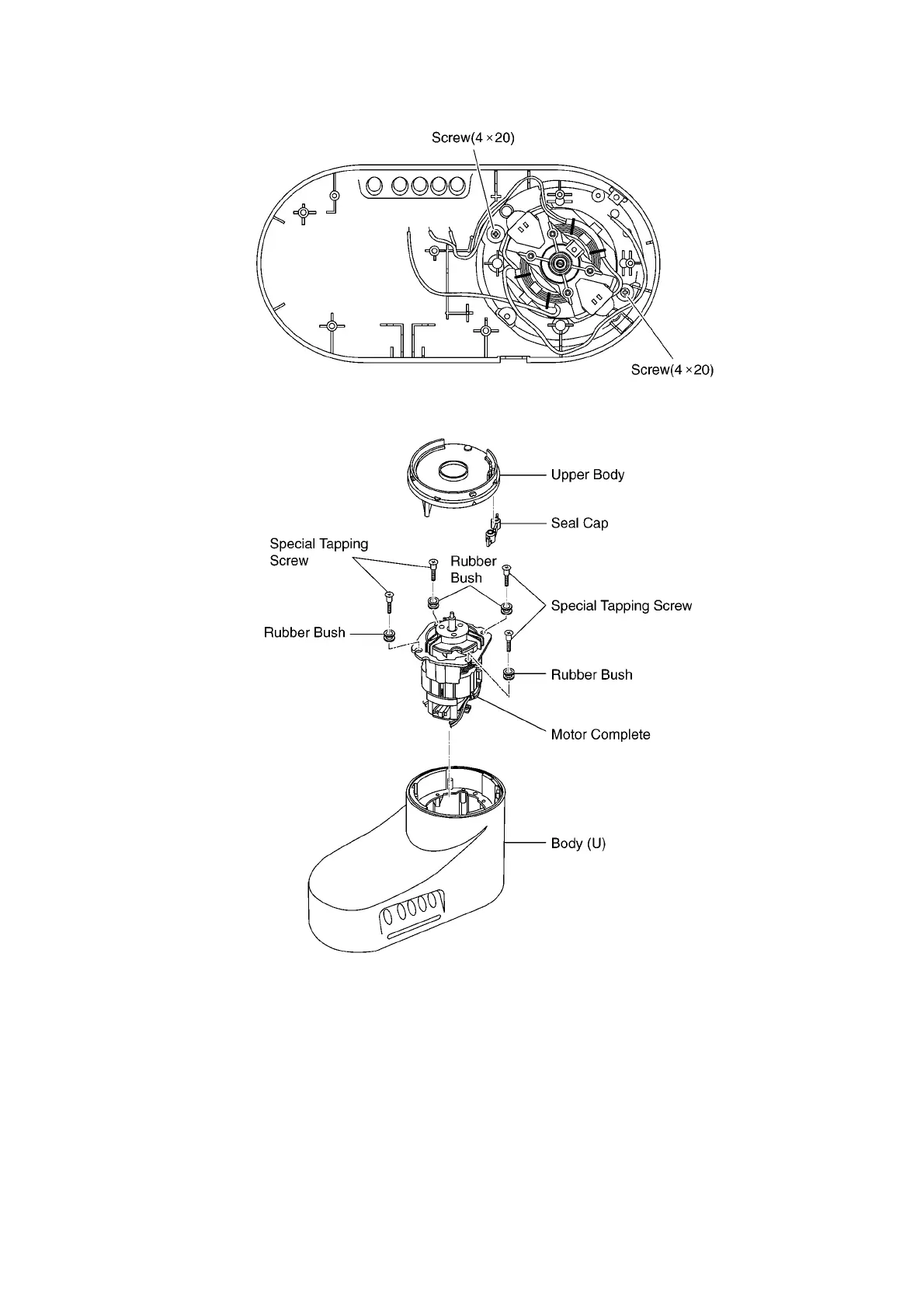 Screw(4 ×20)

Screw(4 ×20)

Upper Body

Seal Cap

Special Tapping Screw

Rubber Bush

Special Tapping Screw

Rubber Bush

Rubber Bush

Motor Complete

Body (U)