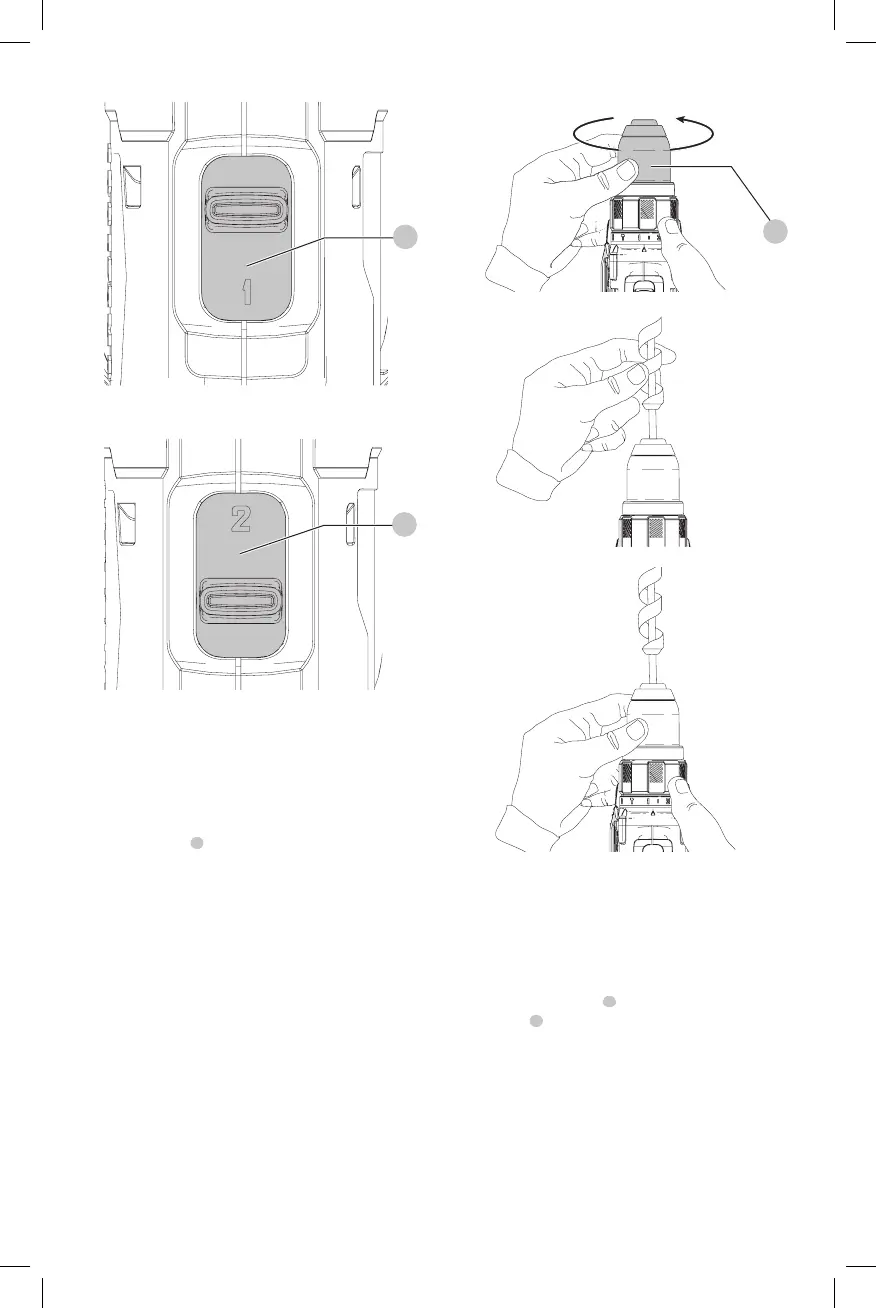 1

2