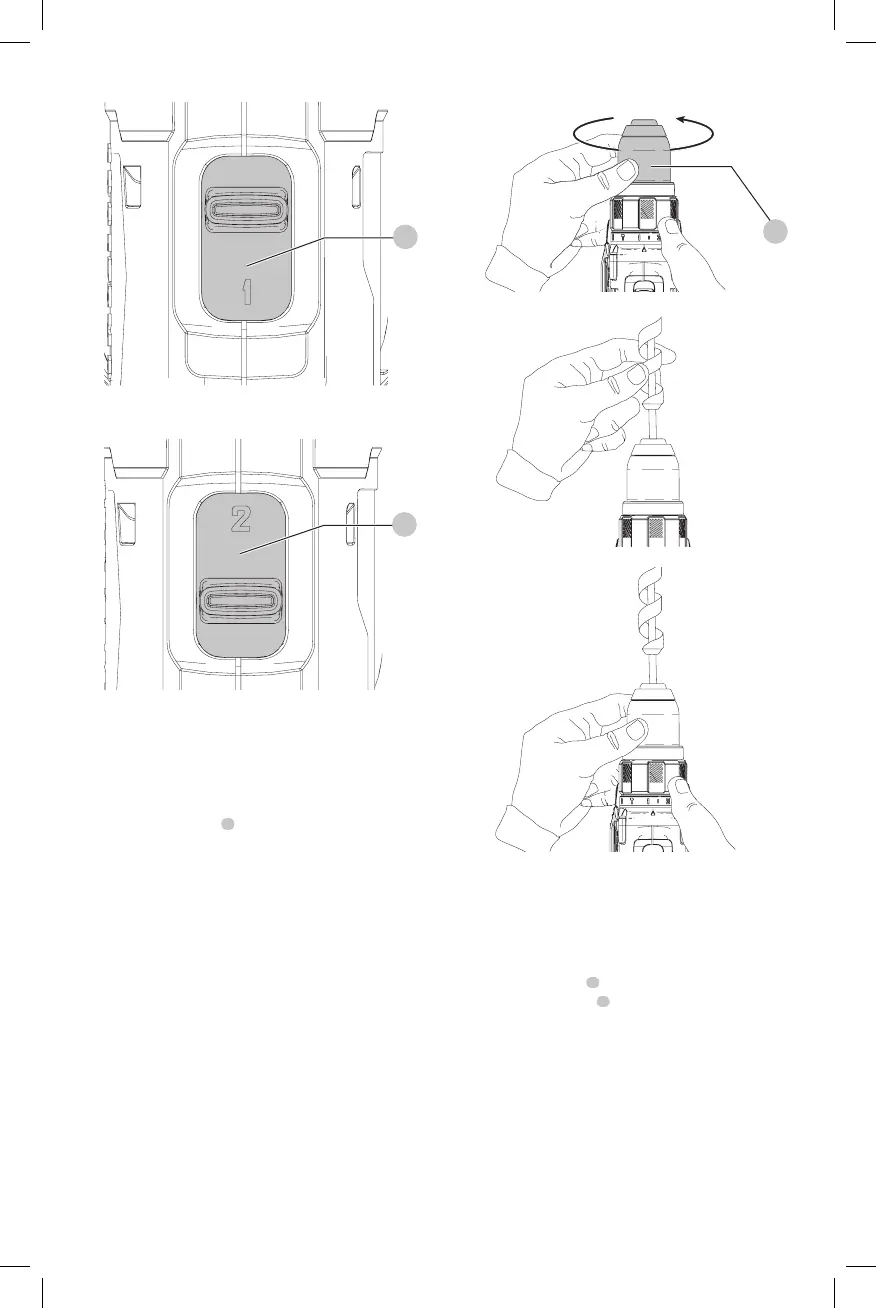 1

2