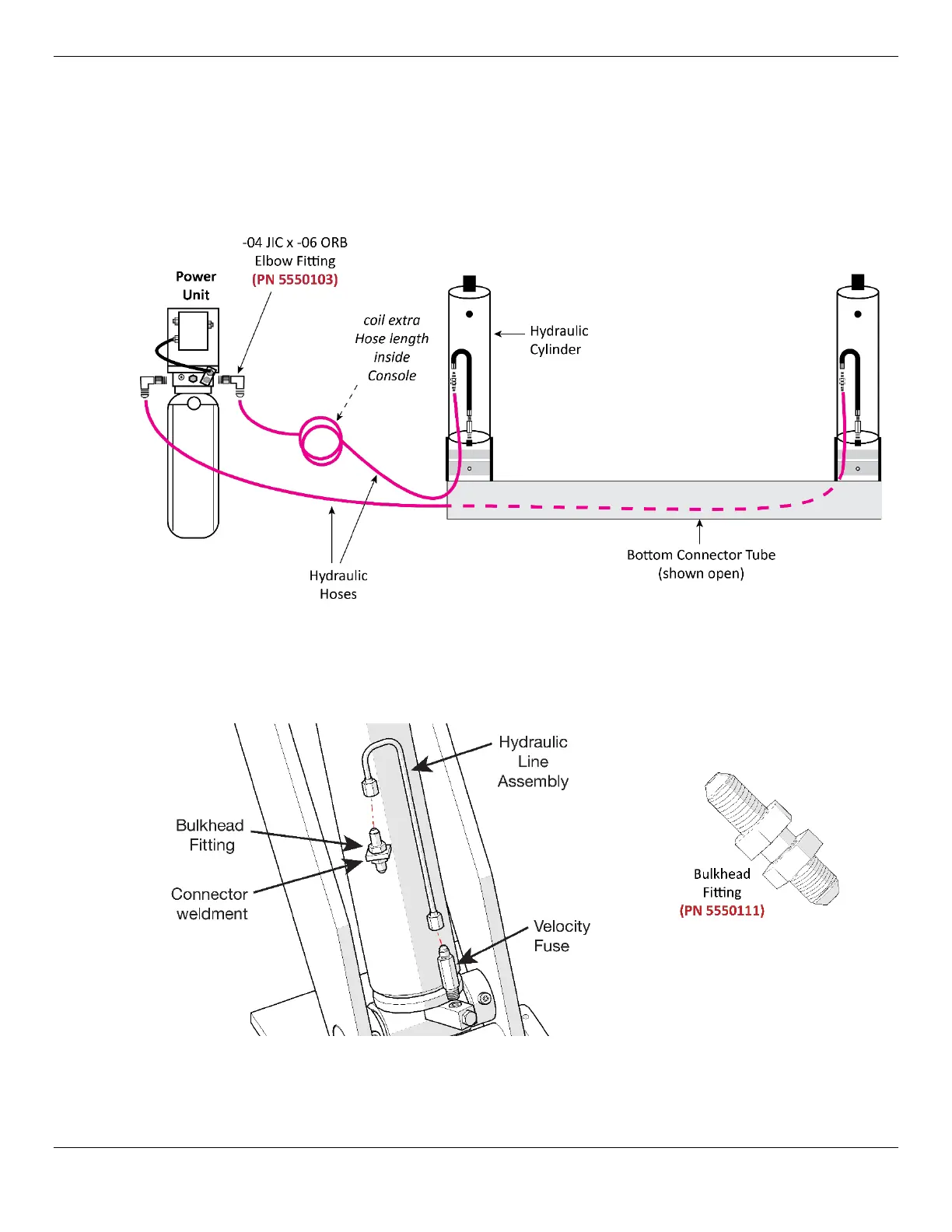 -04 JIC x -06 ORB
Elbow Fitting
(PN 5550103)

Power
Unit

coil extra
Hose length
inside
Console

Hydraulic
Cylinder

Hydraulic
Hoses

Bottom Connector Tube
(shown open)

Hydraulic
Line
Assembly

Bulkhead
Fitting

Connector
weldment

Velocity
Fuse

Bulkhead
Fitting
(PN 5550111)