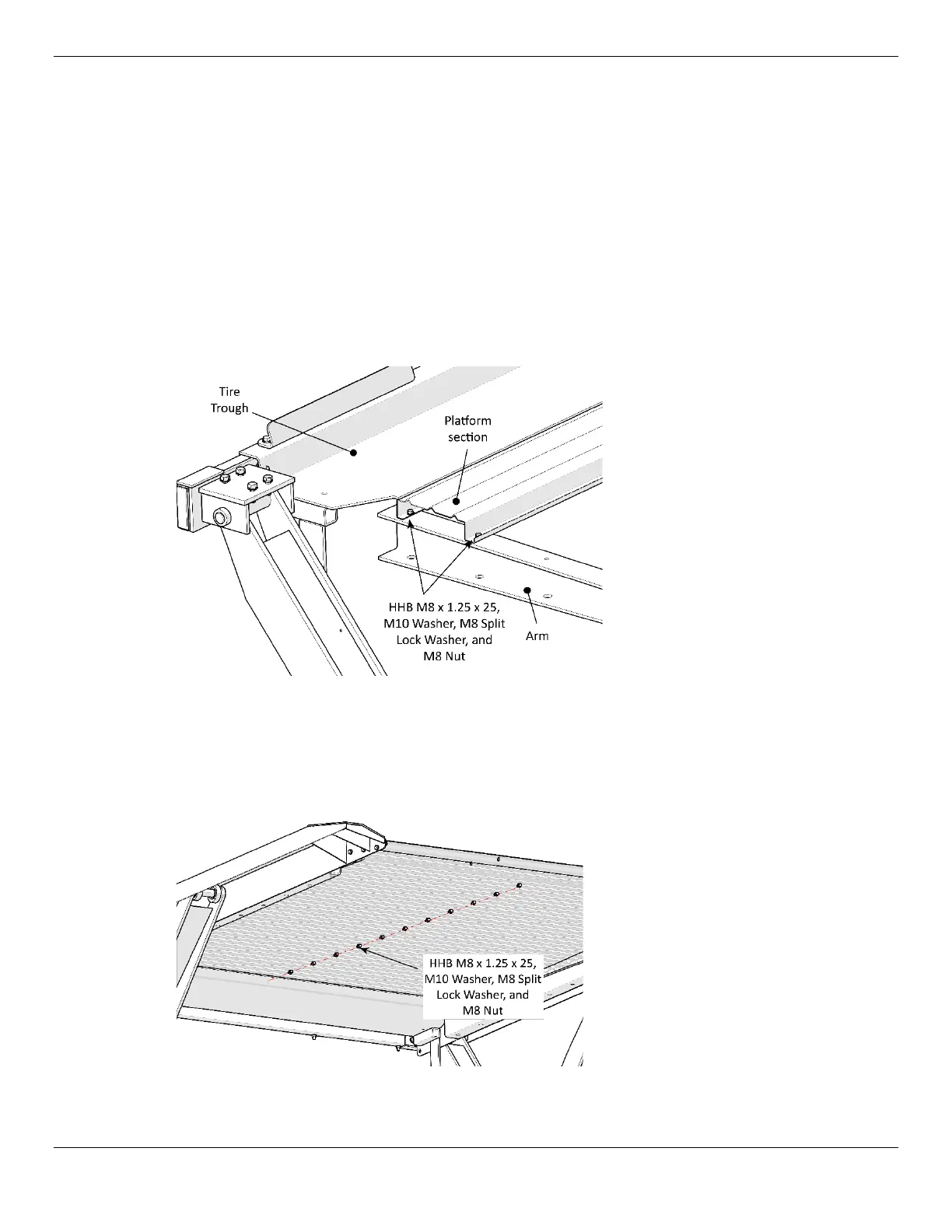 Tire Trough

Platform section

HHB M8 x 1.25 x 25, M10 Washer, M8 Split Lock Washer, and M8 Nut

Arm

HHB M8 x 1.25 x 25, M10 Washer, M8 Split Lock Washer, and M8 Nut