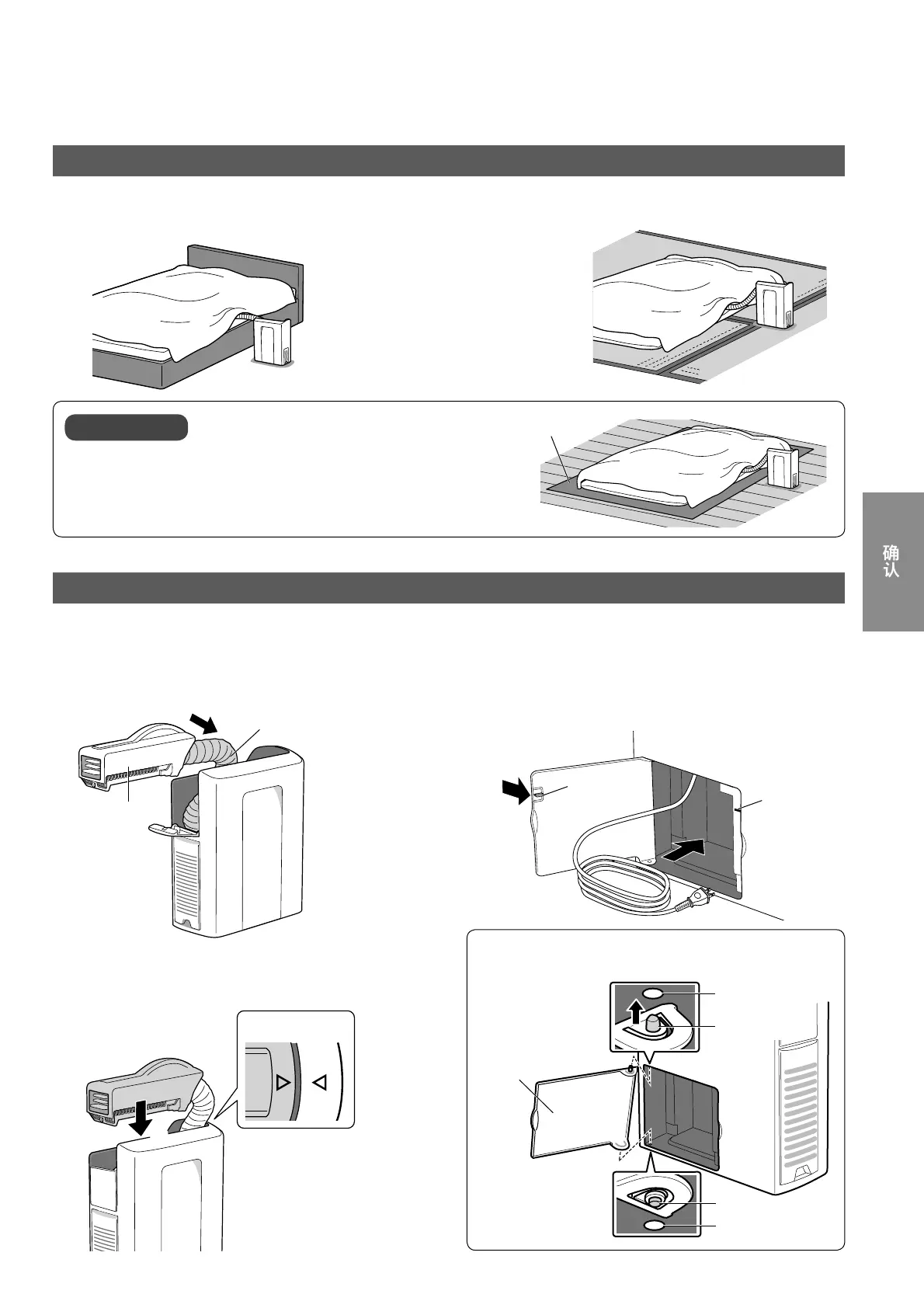 确认