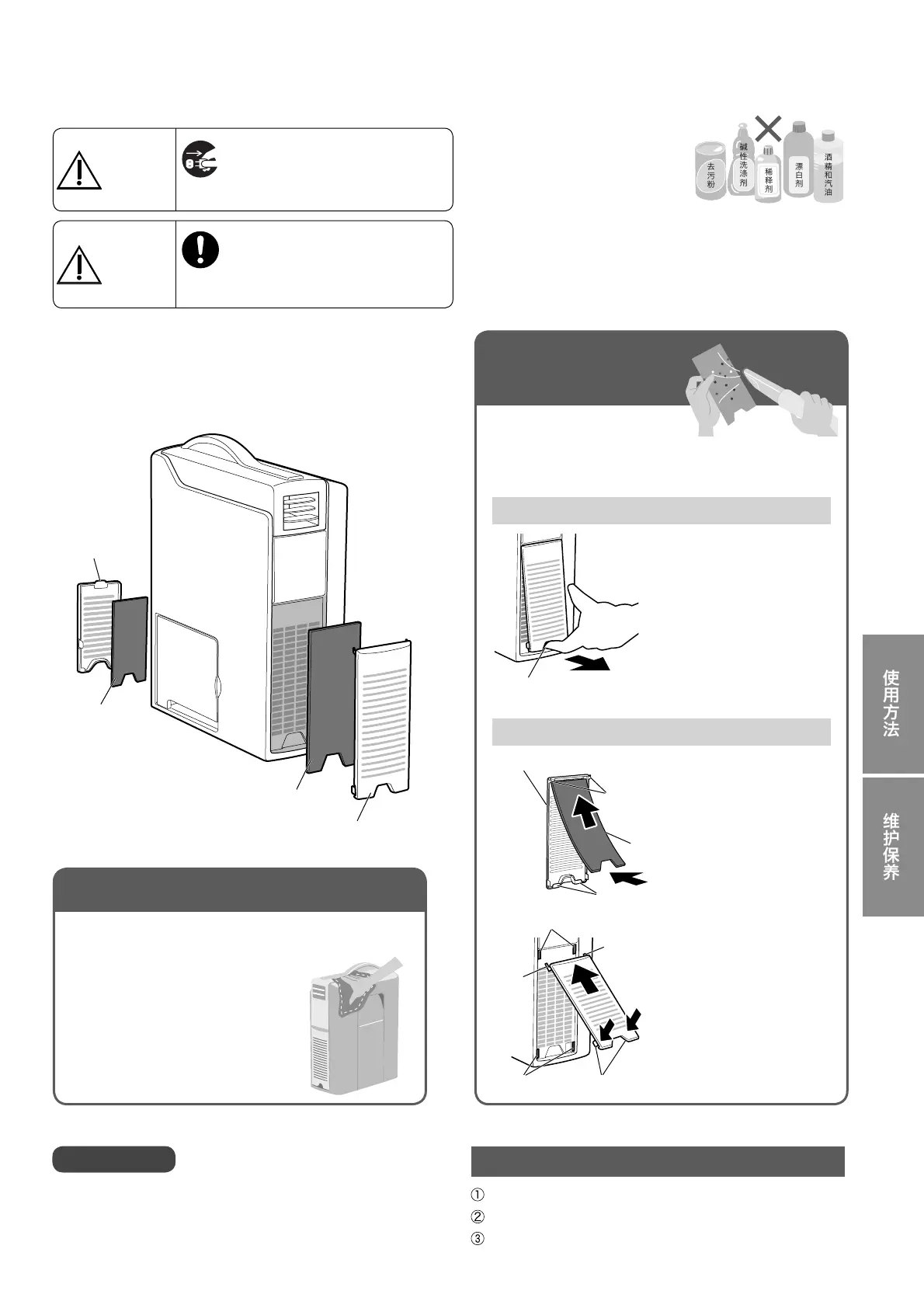 去污粉

碱性洗涤剂

稀释剂

漂白剂

酒精和汽油

使用方法

维护保养

①
②
③