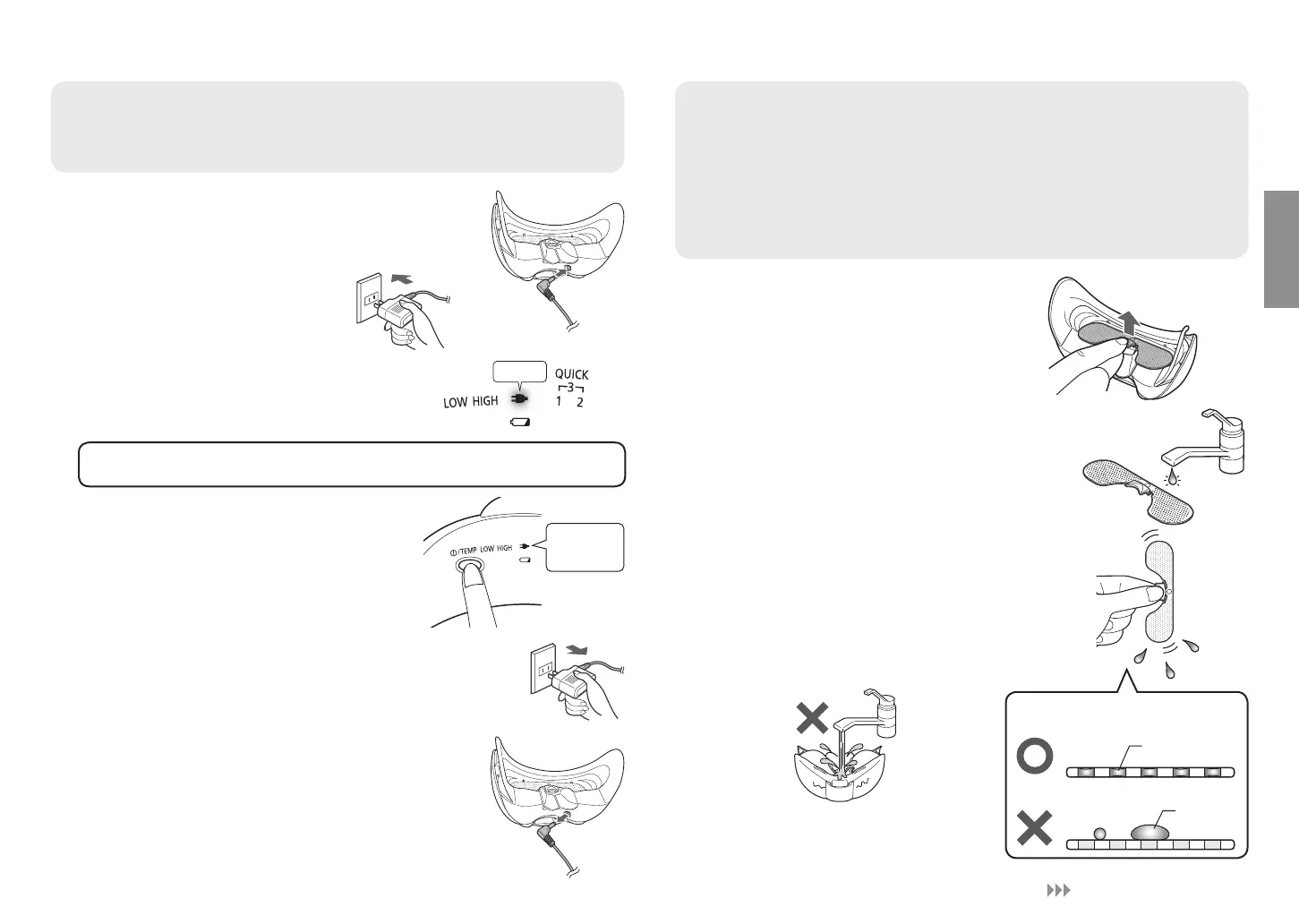 QUICK
3
LOW HIGH 1 2

/TEMP LOW HIGH