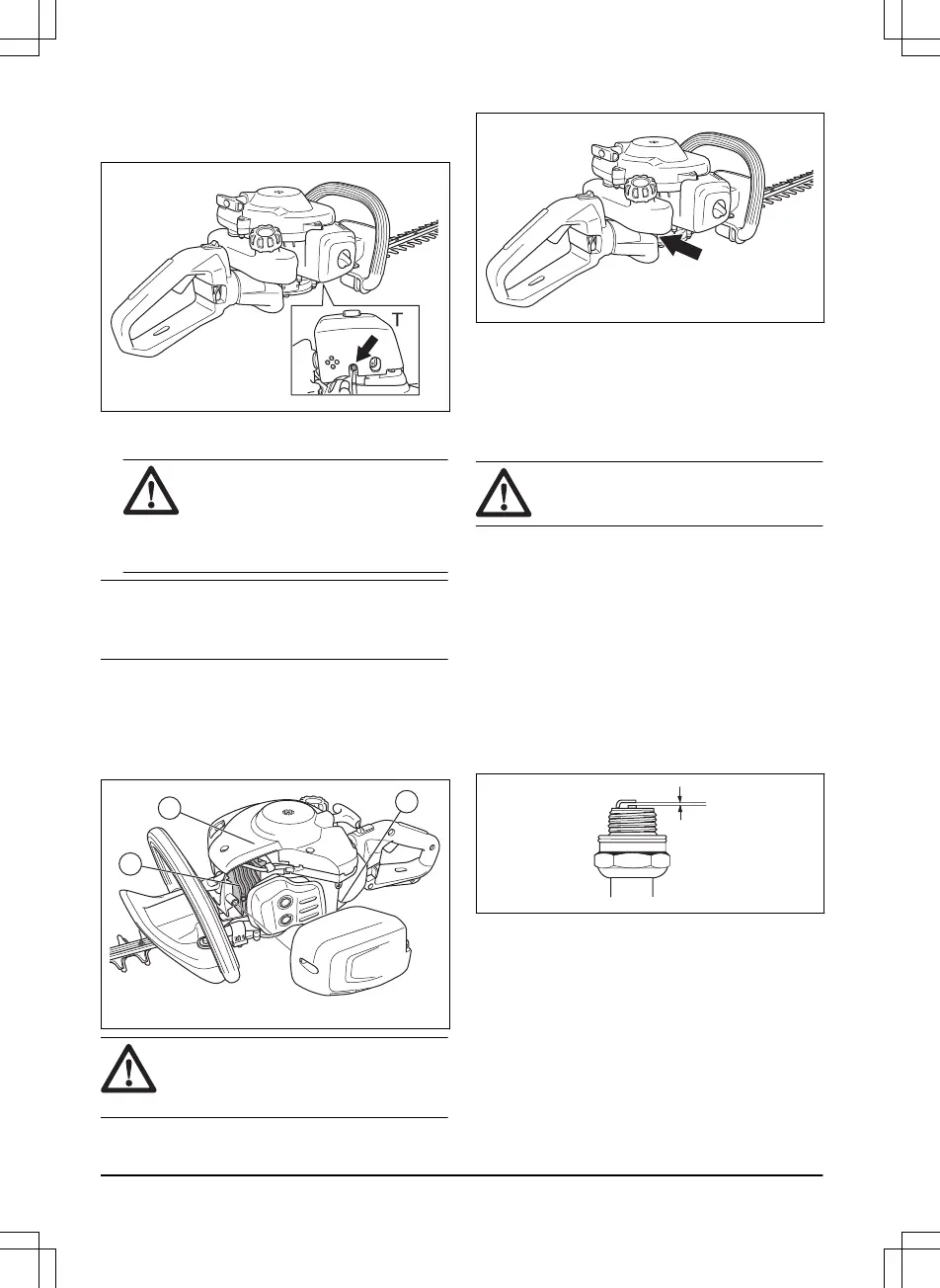 T