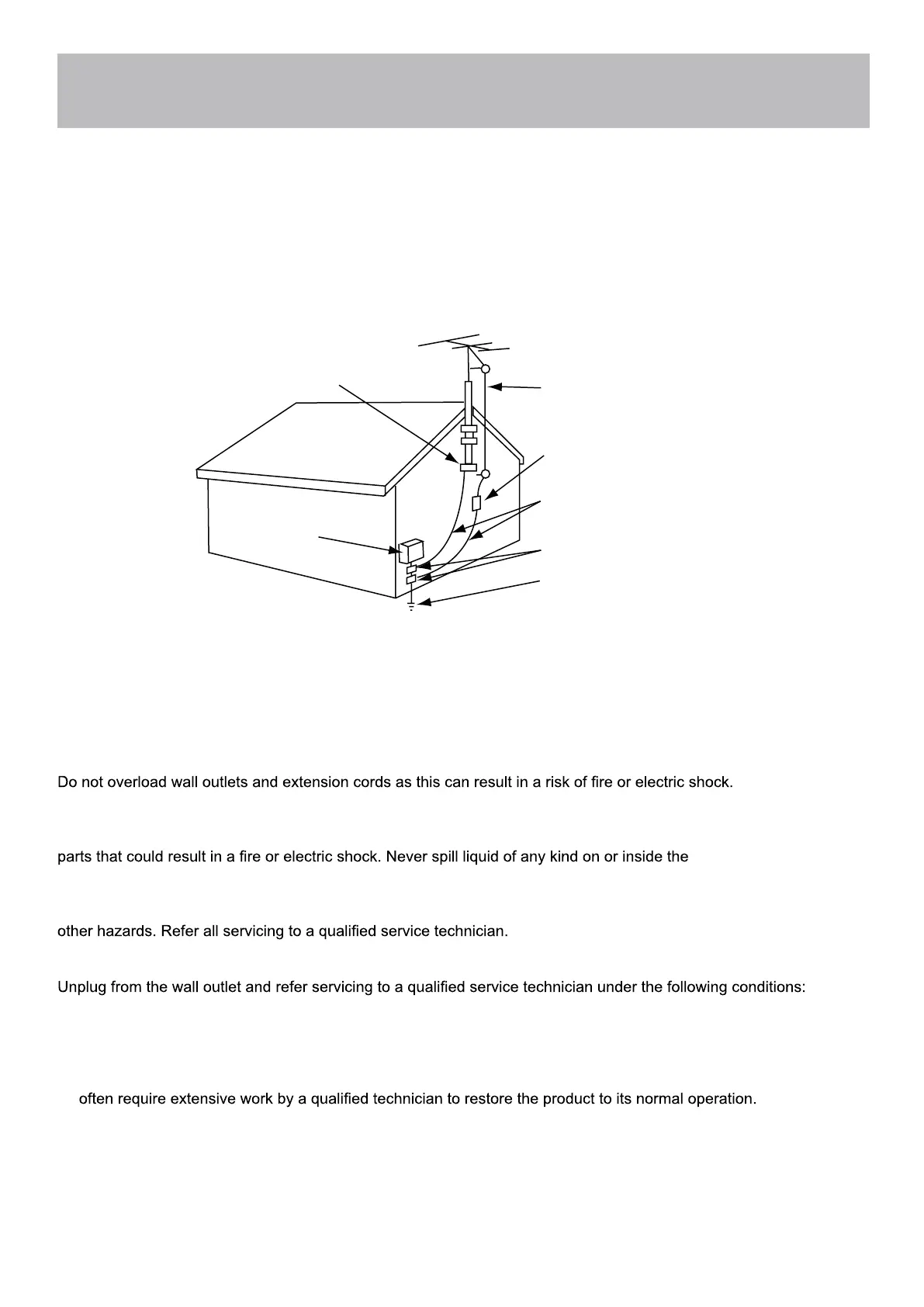 Do not overload wall outlets and extension cords as this can result in a risk of fire or electric shock.

parts that could result in a fire or electric shock. Never spill liquid of any kind on or inside the

other hazards. Refer all servicing to a qualified service technician.

Unplug from the wall outlet and refer servicing to a qualified service technician under the following conditions:

often require extensive work by a qualified technician to restore the product to its normal operation.