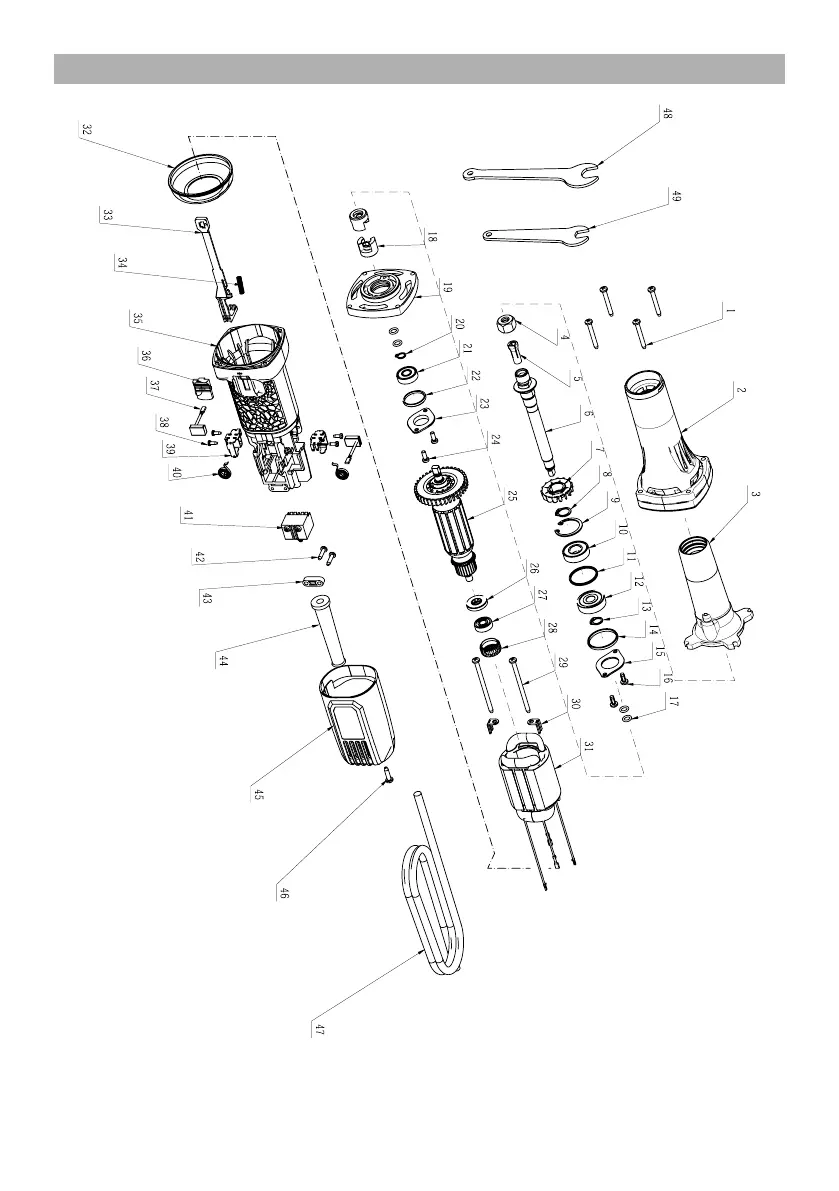 1
2
3
4
5
6
7
8
9
10
11
12
13
14
15
16
17
18
19
20
21
22
23
24
25
26
27
28
29
30
31
32
33
34
35
36
37
38
39
40
41
42
43
44
45
46
47
48
49