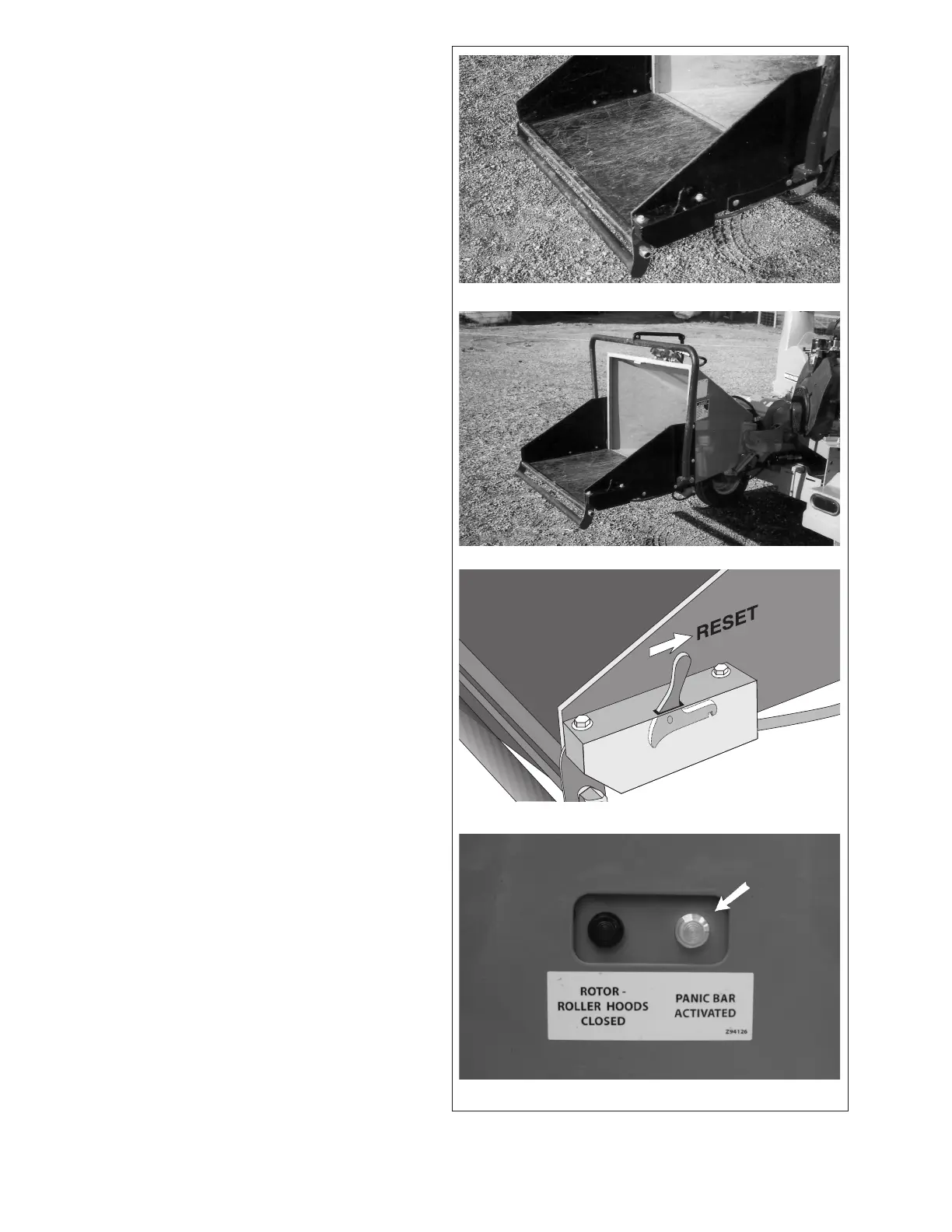 RESET

ROTOR - ROLLER HOODS CLOSED

PANIC BAR ACTIVATED

Z94126