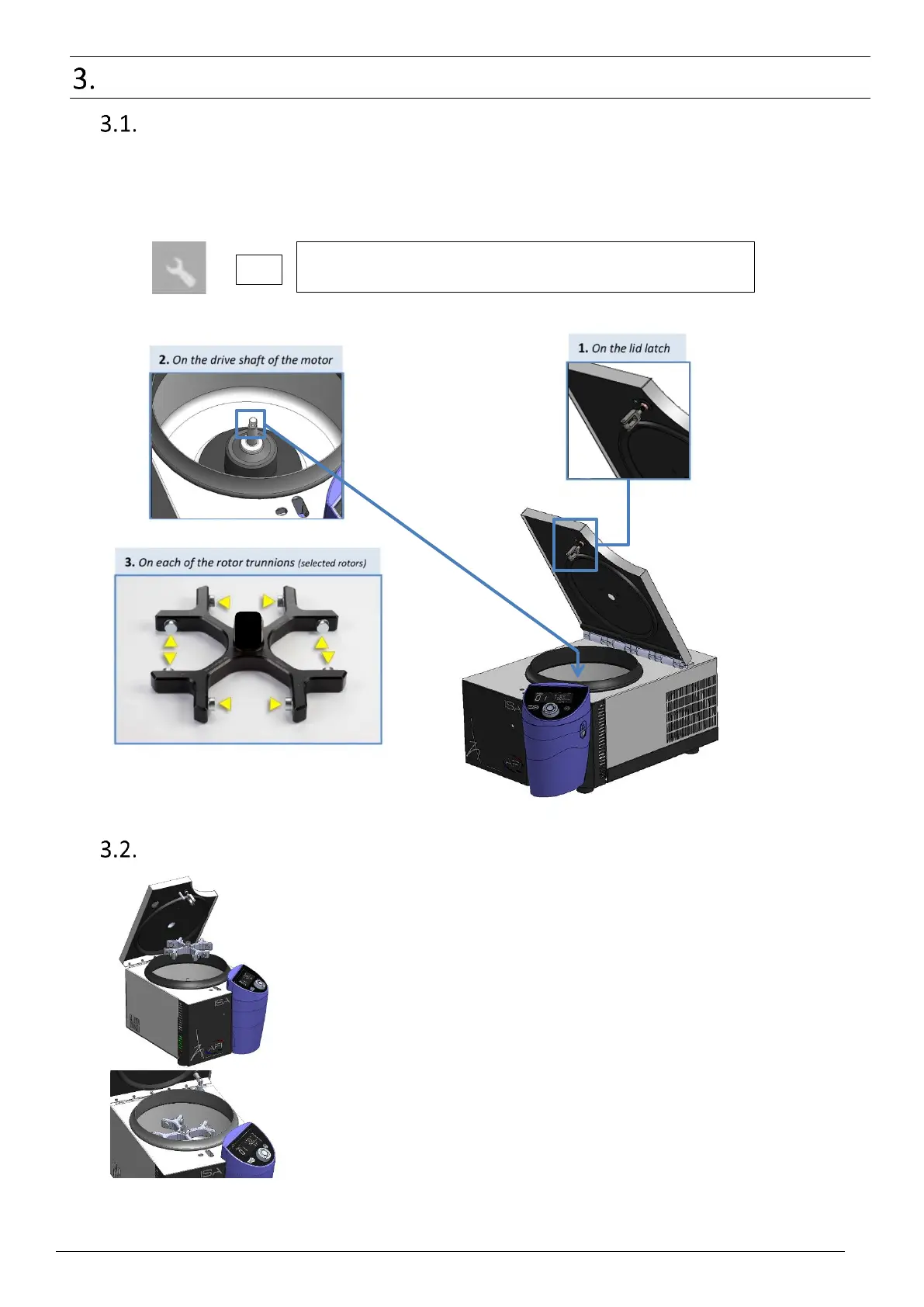 3.

3.1.

2. On the drive shaft of the motor

1. On the lid latch

3. On each of the rotor trunnions (selected rotors)

3.2.