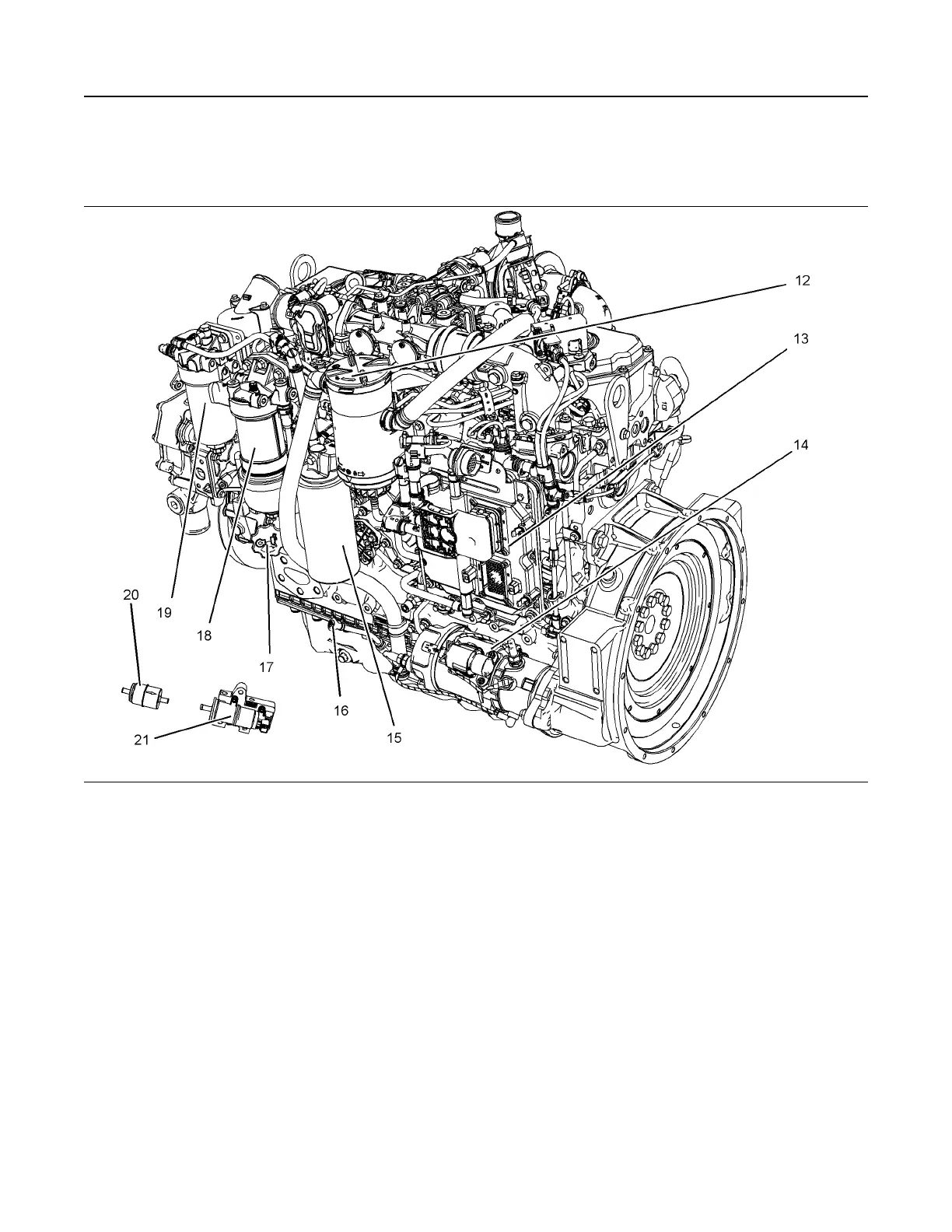 12
13
14
20
19
18
17
16
15
21